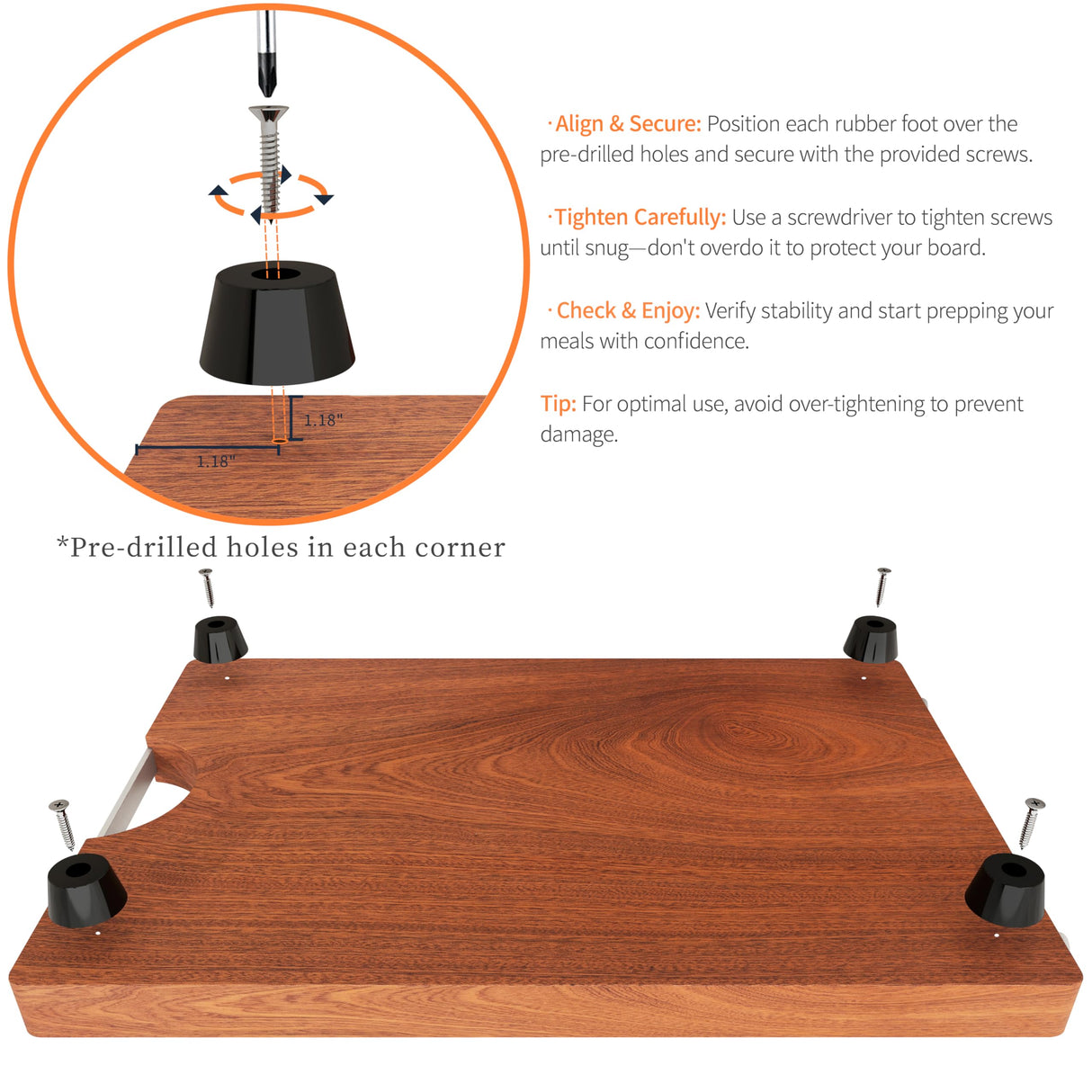 1.18"

1.18"

·Align & Secure: Position each rubber foot over the pre-drilled holes and secure with the provided screws.

·Tighten Carefully: Use a screwdriver to tighten screws until snug—don't overdo it to protect your board.

·Check & Enjoy: Verify stability and start prepping your meals with confidence.

Tip: For optimal use, avoid over-tightening to prevent damage.

*Pre-drilled holes in each corner