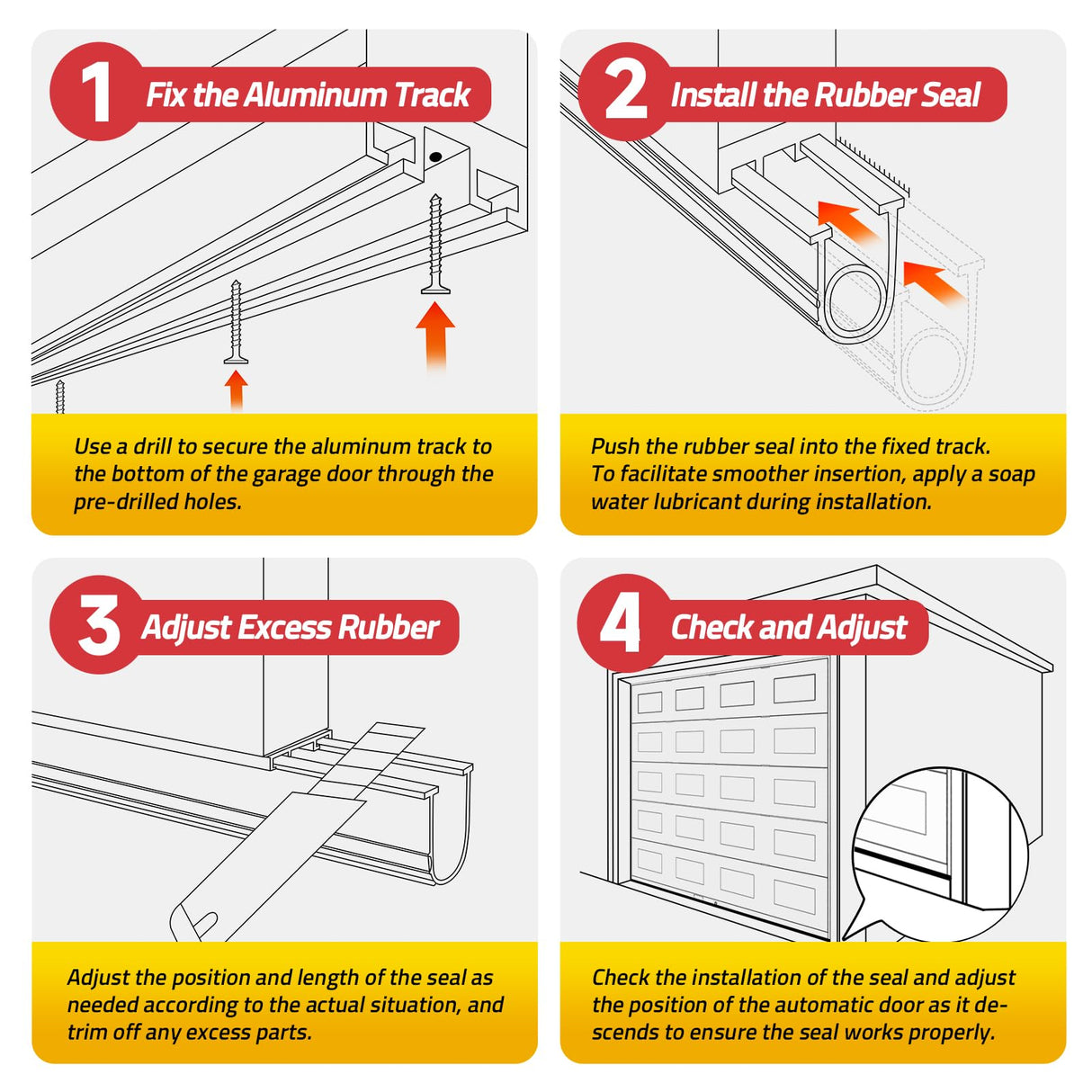 1 Fix the Aluminum Track

Use a drill to secure the aluminum track to the bottom of the garage door through the pre-drilled holes.

2 Install the Rubber Seal

Push the rubber seal into the fixed track. To facilitate smoother insertion, apply a soap water lubricant during installation.

3 Adjust Excess Rubber

Adjust the position and length of the seal as needed according to the actual situation, and trim off any excess parts.

4 Check and Adjust

Check the installation of the seal and adjust the position of the automatic door as it descends to ensure the seal works properly.