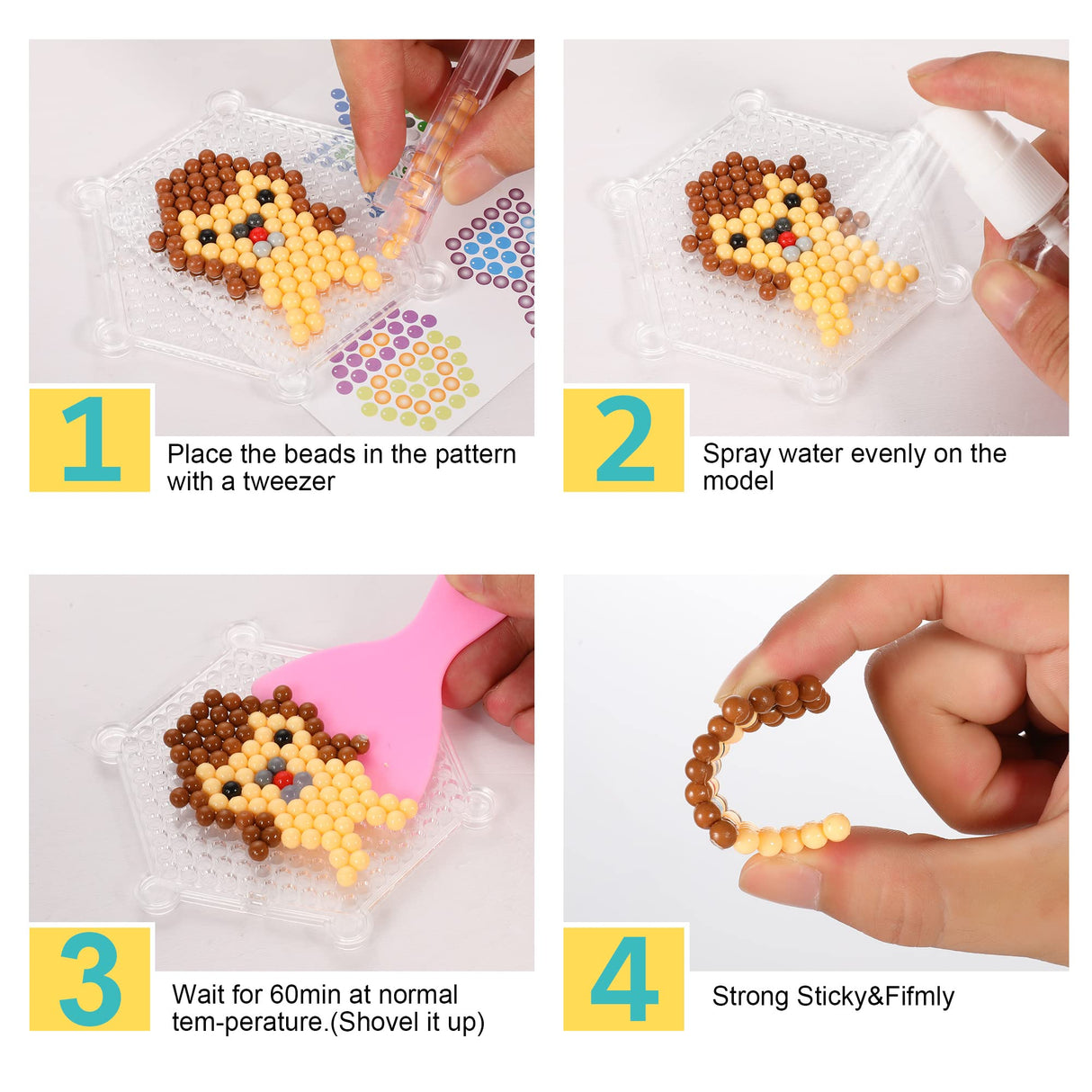 1

Place the beads in the pattern with a tweezer

2

Spray water evenly on the model

3

Wait for 60min at normal tem-perature.(Shovel it up)

4

Strong Sticky&Fifmly