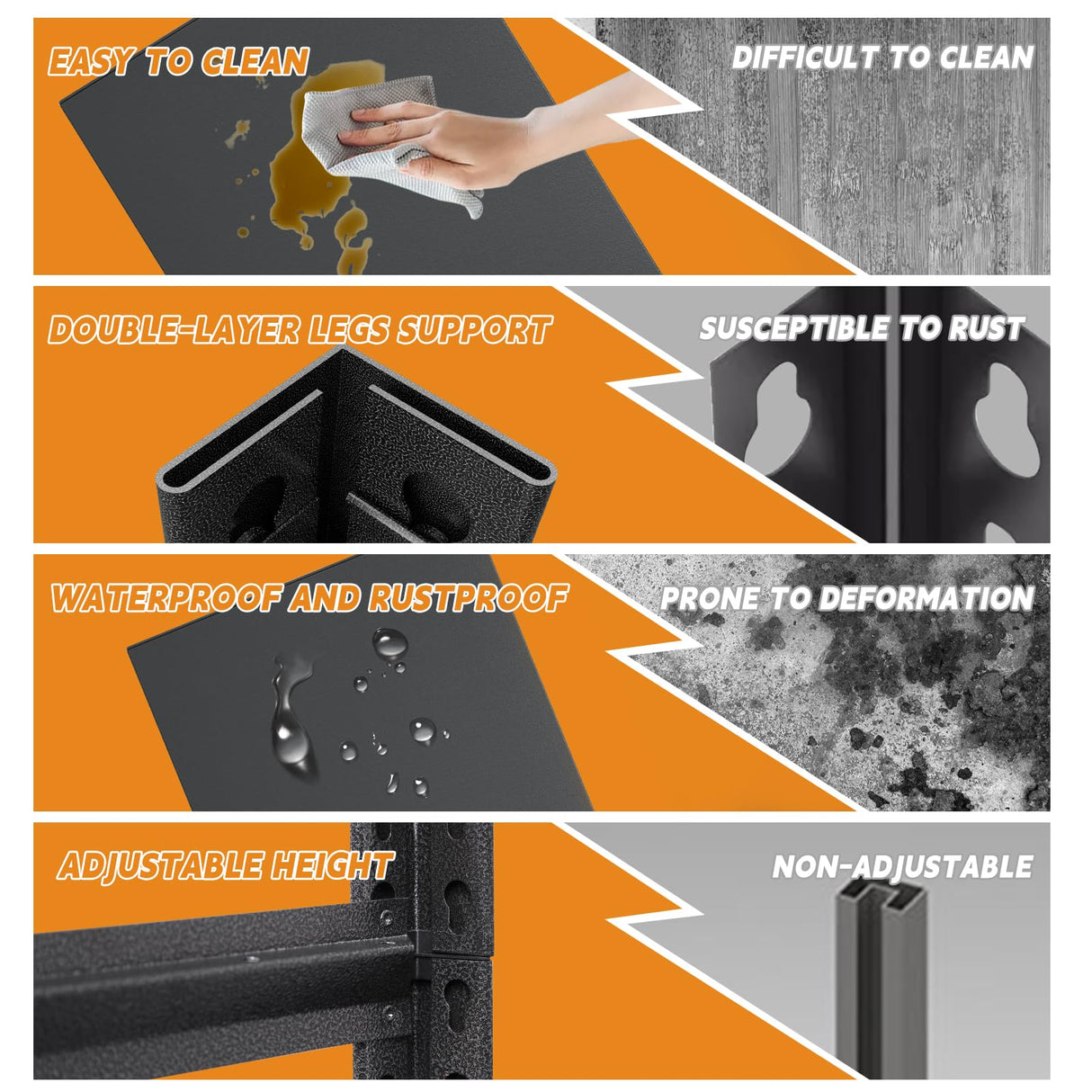 EASY TO CLEAN

DIFFICULT TO CLEAN

DOUBLE-LAYER LEGS SUPPORT

SUSCEPTIBLE TO RUST

WATERPROOF AND RUSTPROOF

PRONE TO DEFORMATION

ADJUSTABLE HEIGHT

NON-ADJUSTABLE