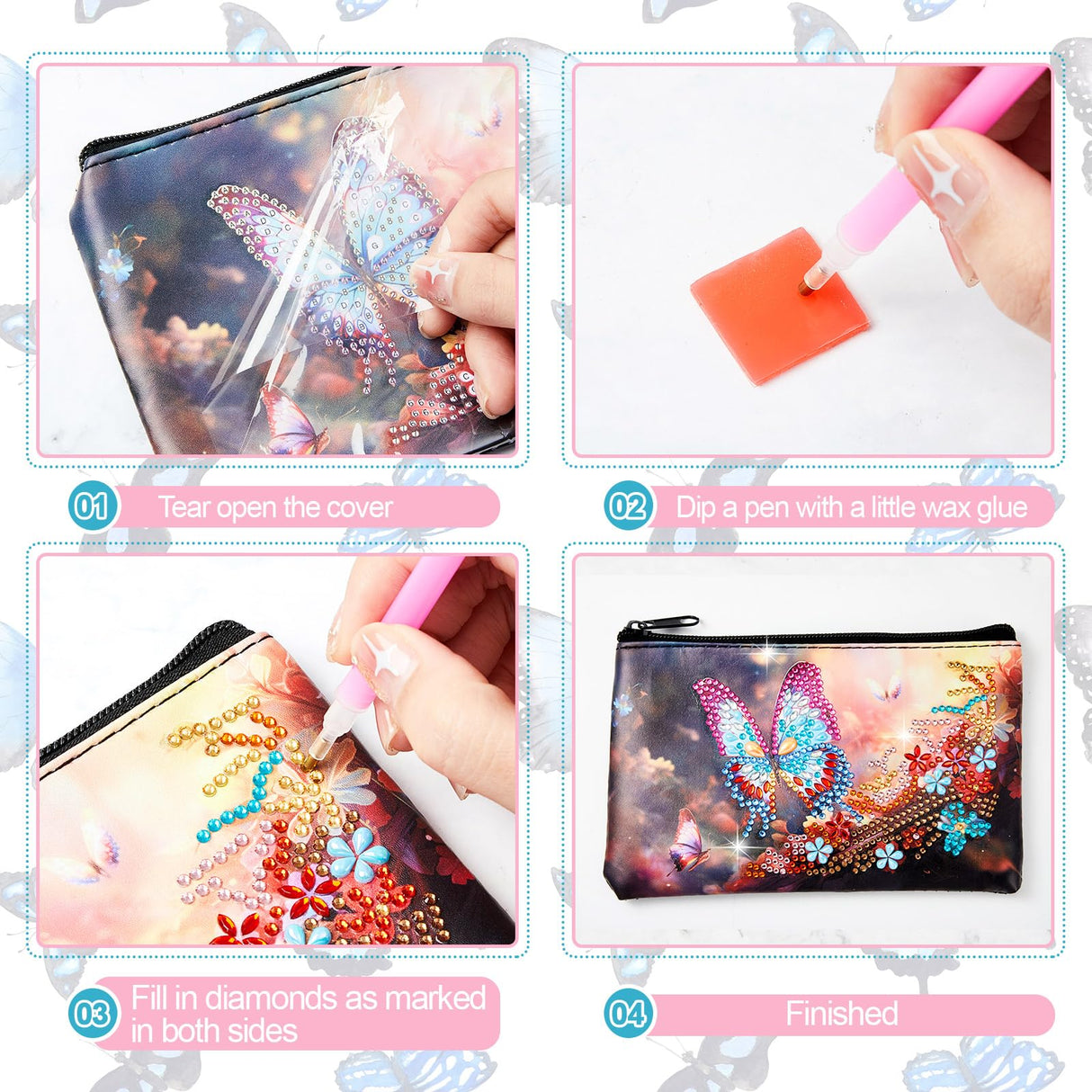 01 Tear open the cover

02 Dip a pen with a little wax glue

03 Fill in diamonds as marked in both sides

04 Finished