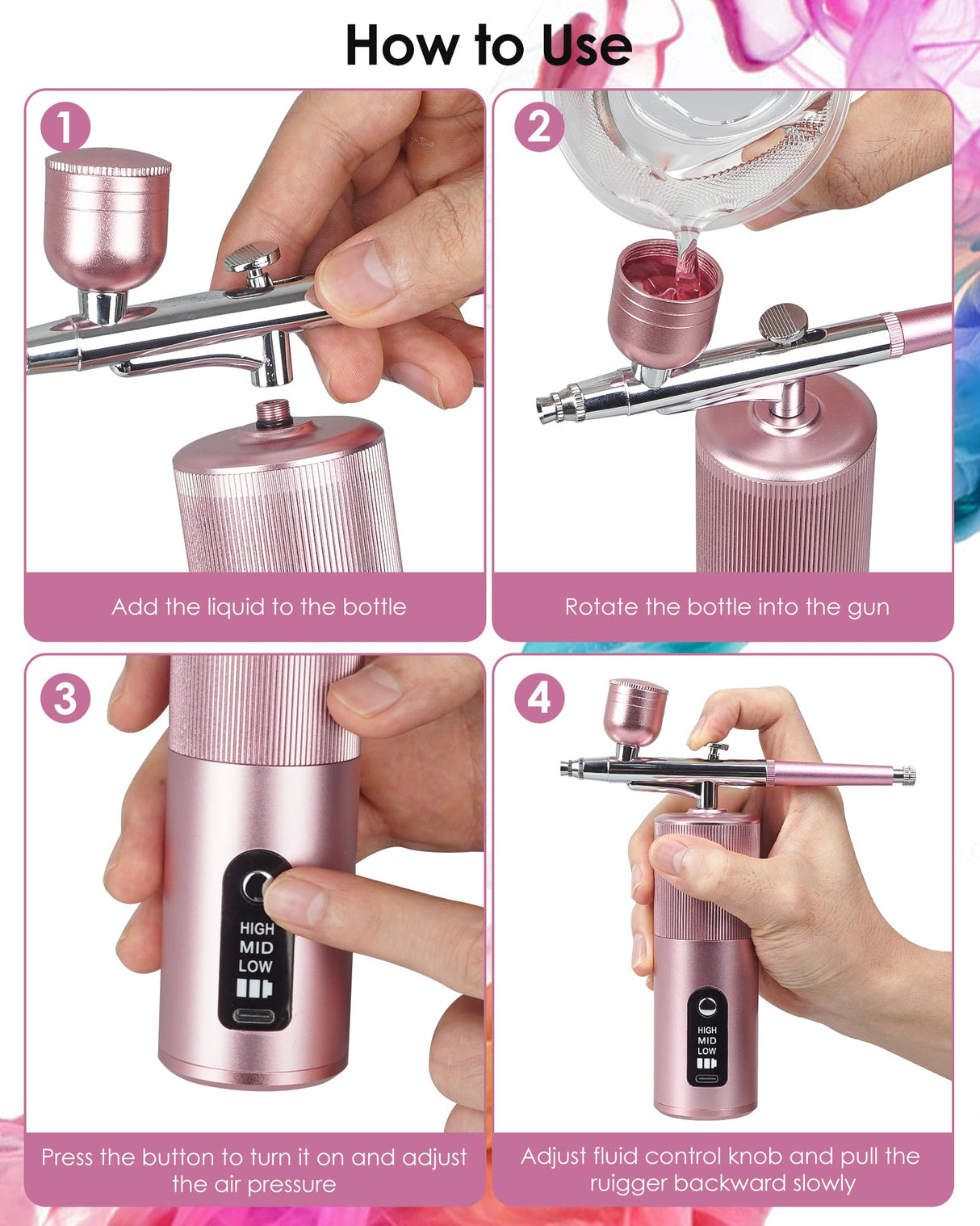 How to Use

1

Add the liquid to the bottle

2

Rotate the bottle into the gun

3

HIGH
MID
LOW

Press the button to turn it on and adjust the air pressure

4

HIGH
MID
LOW

Adjust fluid control knob and pull the ruigger backward slowly