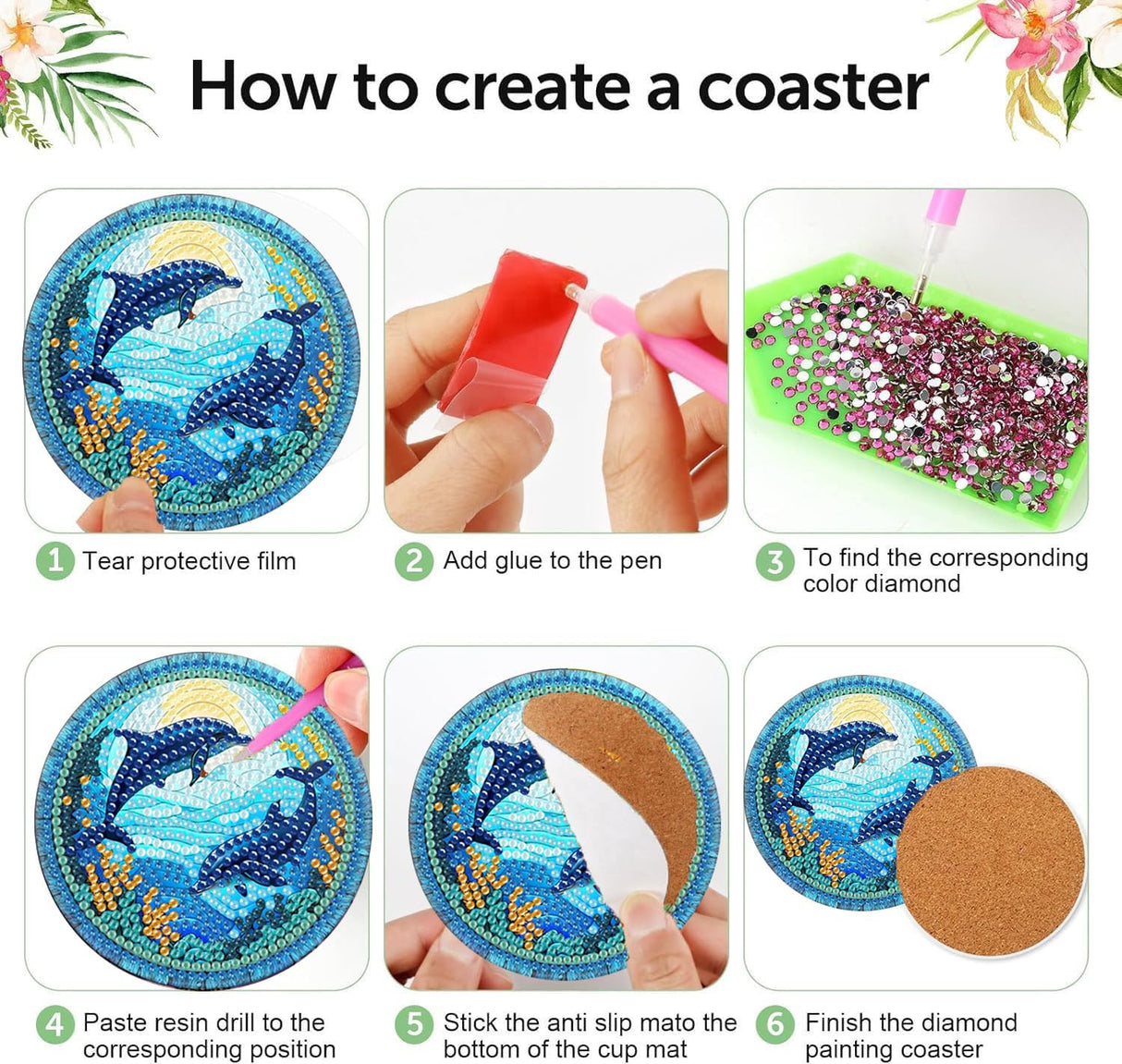 How to create a coaster

1 Tear protective film

2 Add glue to the pen

3 To find the corresponding color diamond

4 Paste resin drill to the corresponding position

5 Stick the anti slip mato the bottom of the cup mat

6 Finish the diamond painting coaster