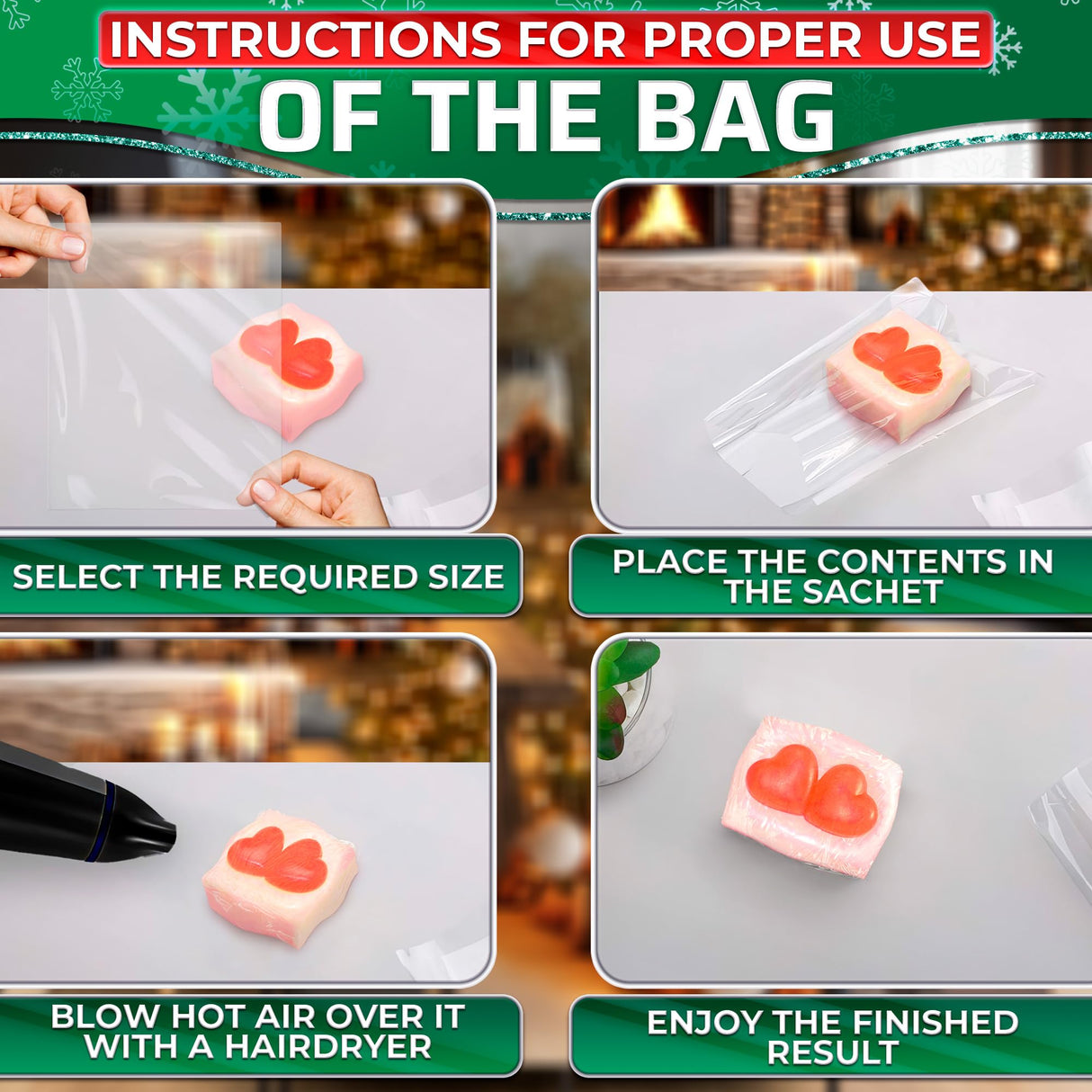 INSTRUCTIONS FOR PROPER USE
OF THE BAG

SELECT THE REQUIRED SIZE

PLACE THE CONTENTS IN THE SACHET

BLOW HOT AIR OVER IT WITH A HAIRDRYER

ENJOY THE FINISHED RESULT