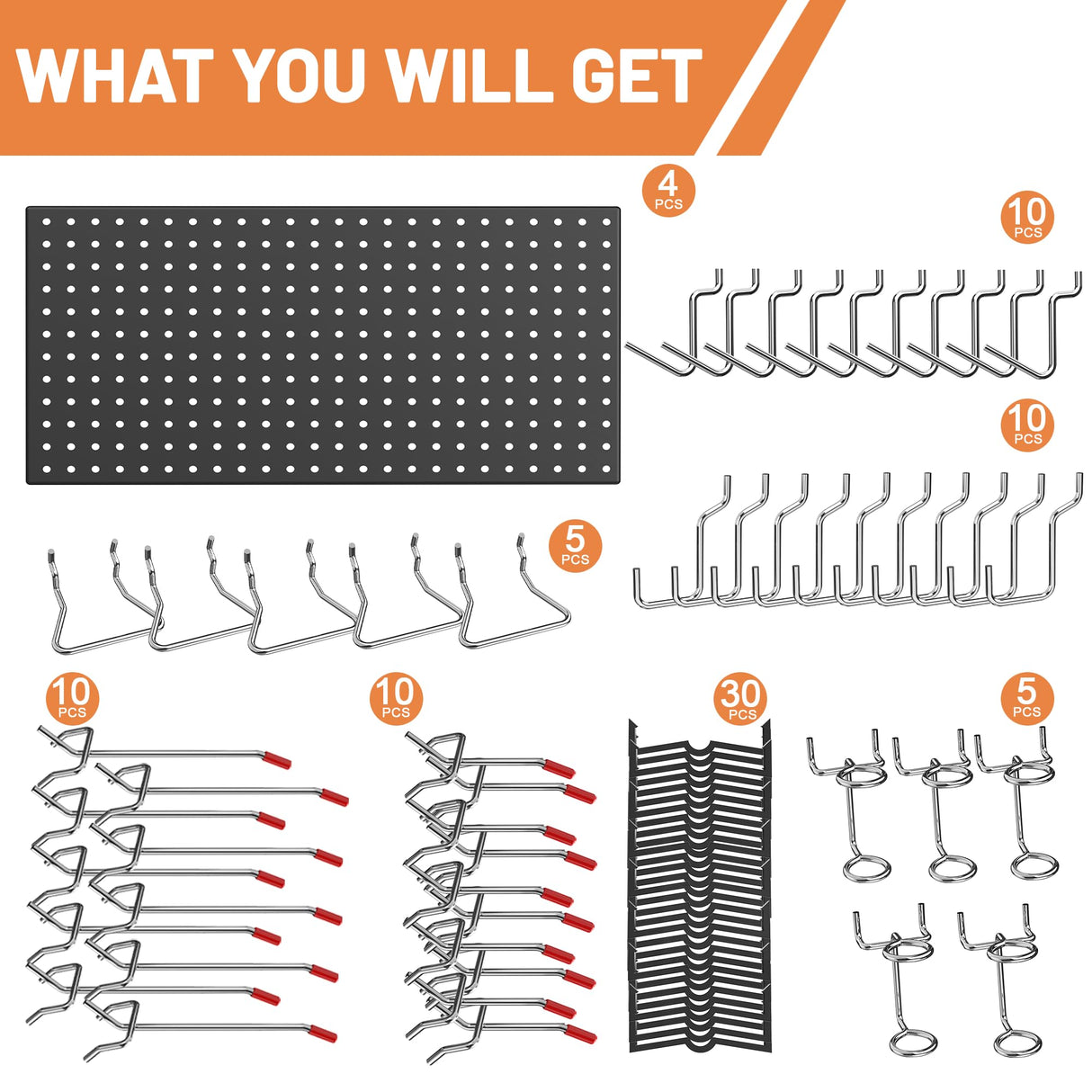 WHAT YOU WILL GET

4 PCS

10 PCS

10 PCS

5 PCS

10 PCS

10 PCS

30 PCS

5 PCS