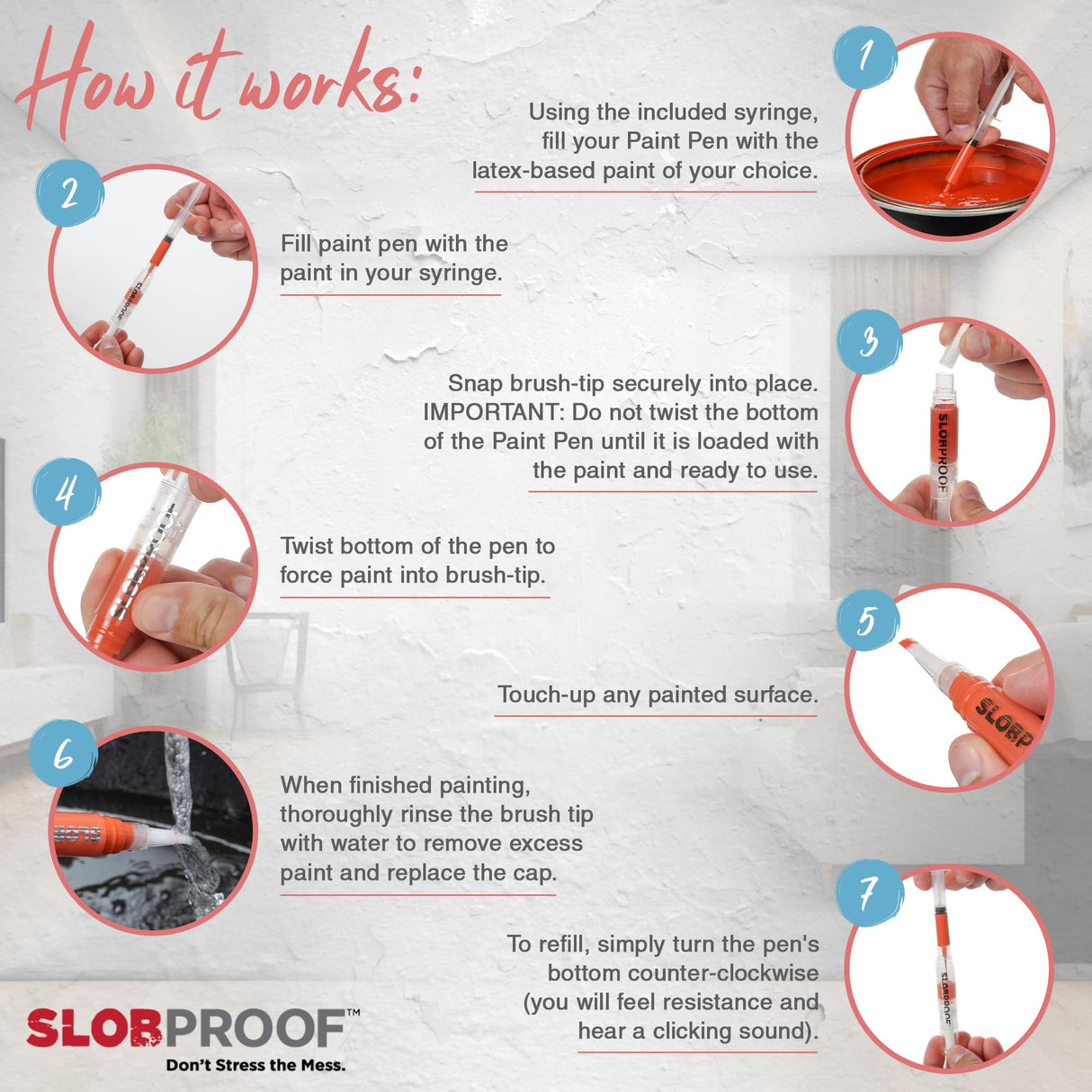 How it works:

1

Using the included syringe, fill your Paint Pen with the latex-based paint of your choice.

2

Fill paint pen with the paint in your syringe.

3

Snap brush-tip securely into place. IMPORTANT: Do not twist the bottom of the Paint Pen until it is loaded with the paint and ready to use.

SLOBPROOF

4

Twist bottom of the pen to force paint into brush-tip.

SLOBPROOF

5

Touch-up any painted surface.

SLOBP

6

When finished painting, thoroughly rinse the brush tip with water to remove excess paint and replace the cap.

7

To refill, simply turn the pen's bottom counter-clockwise (you will feel resistance and hear a clicking sound).

SLOBPROOF

SLOBPROOF™
Don't Stress the Mess.