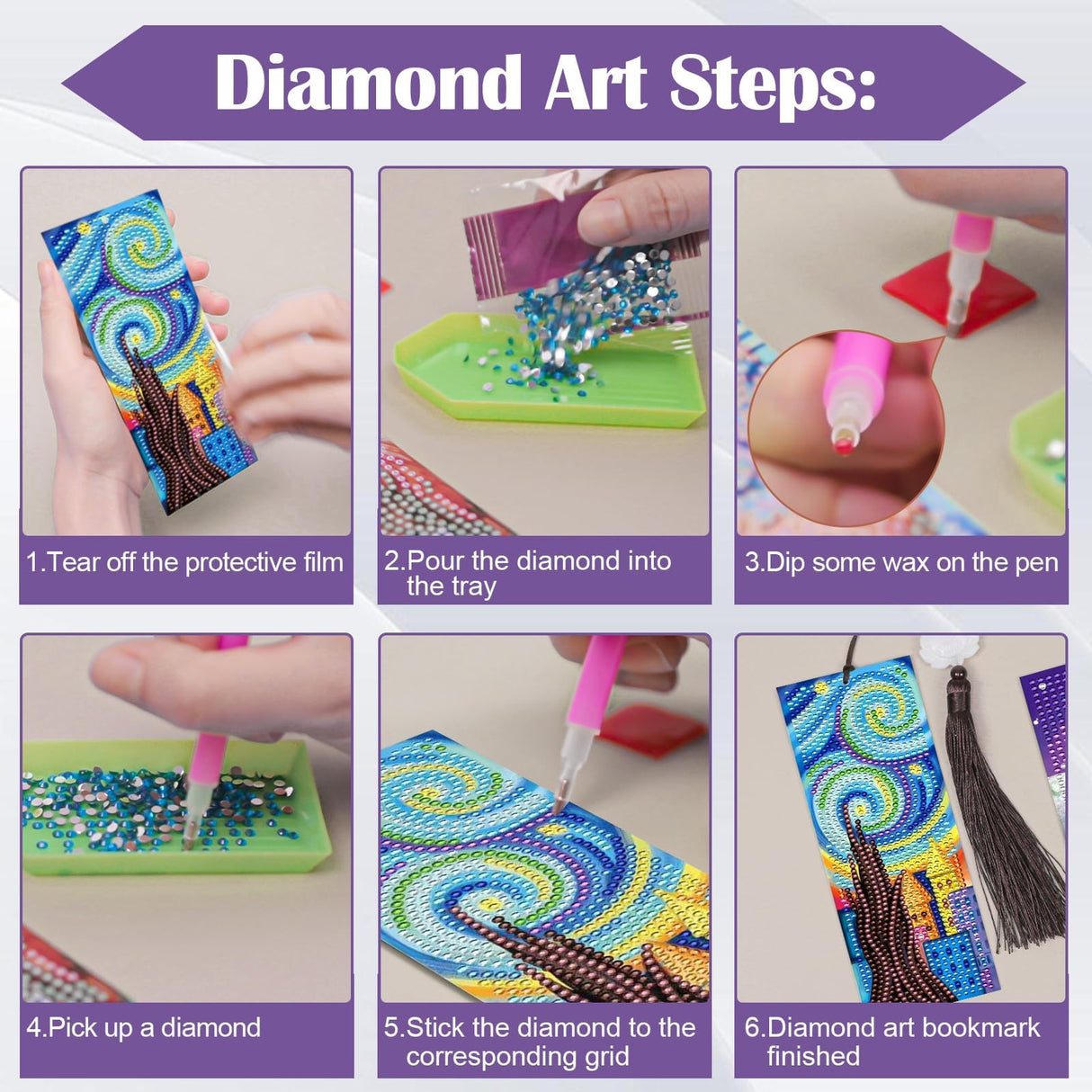 Diamond Art Steps:

1.Tear off the protective film

2.Pour the diamond into the tray

3.Dip some wax on the pen

4.Pick up a diamond

5.Stick the diamond to the corresponding grid

6.Diamond art bookmark finished