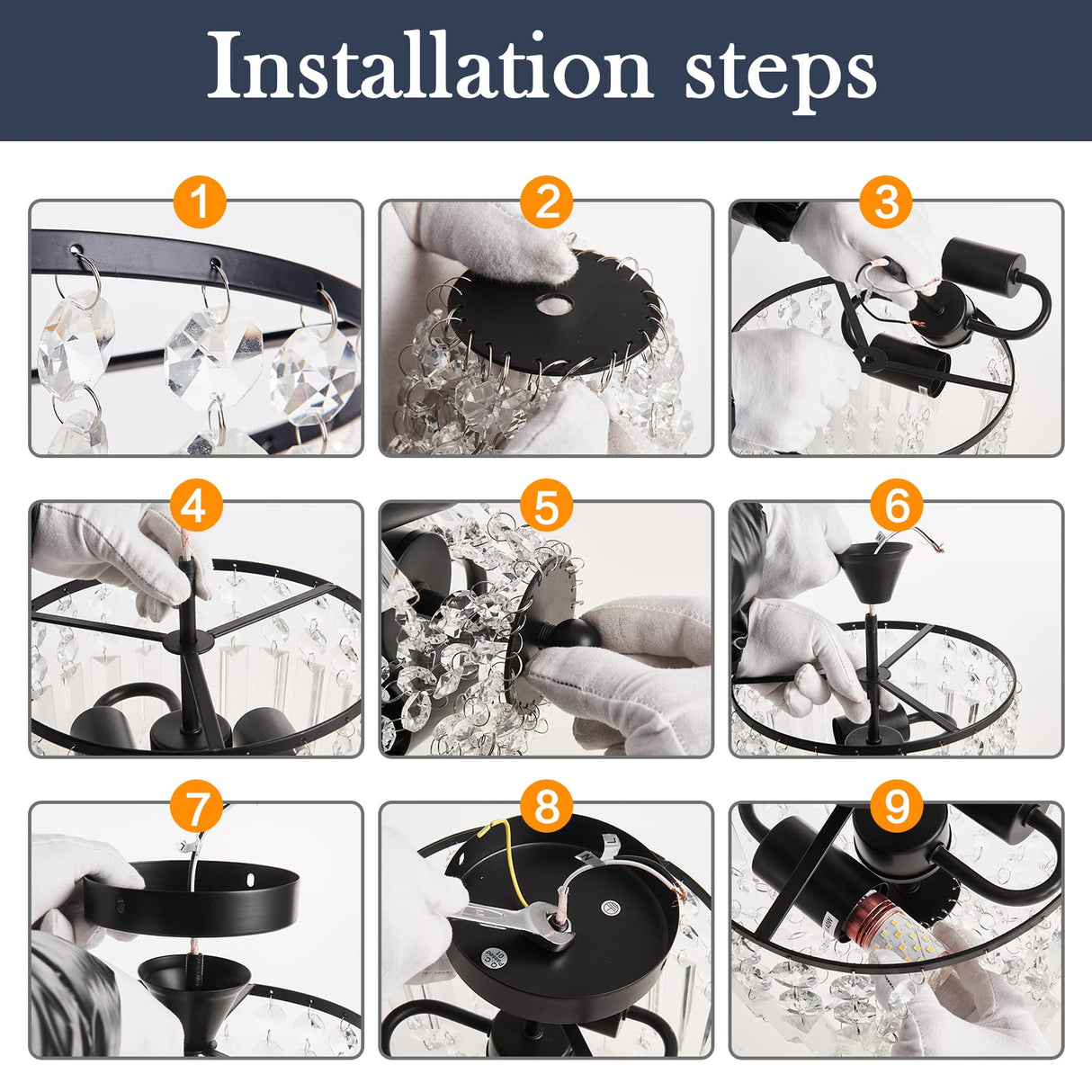 Installation steps

1

2

3

4

5

6

7

8

9