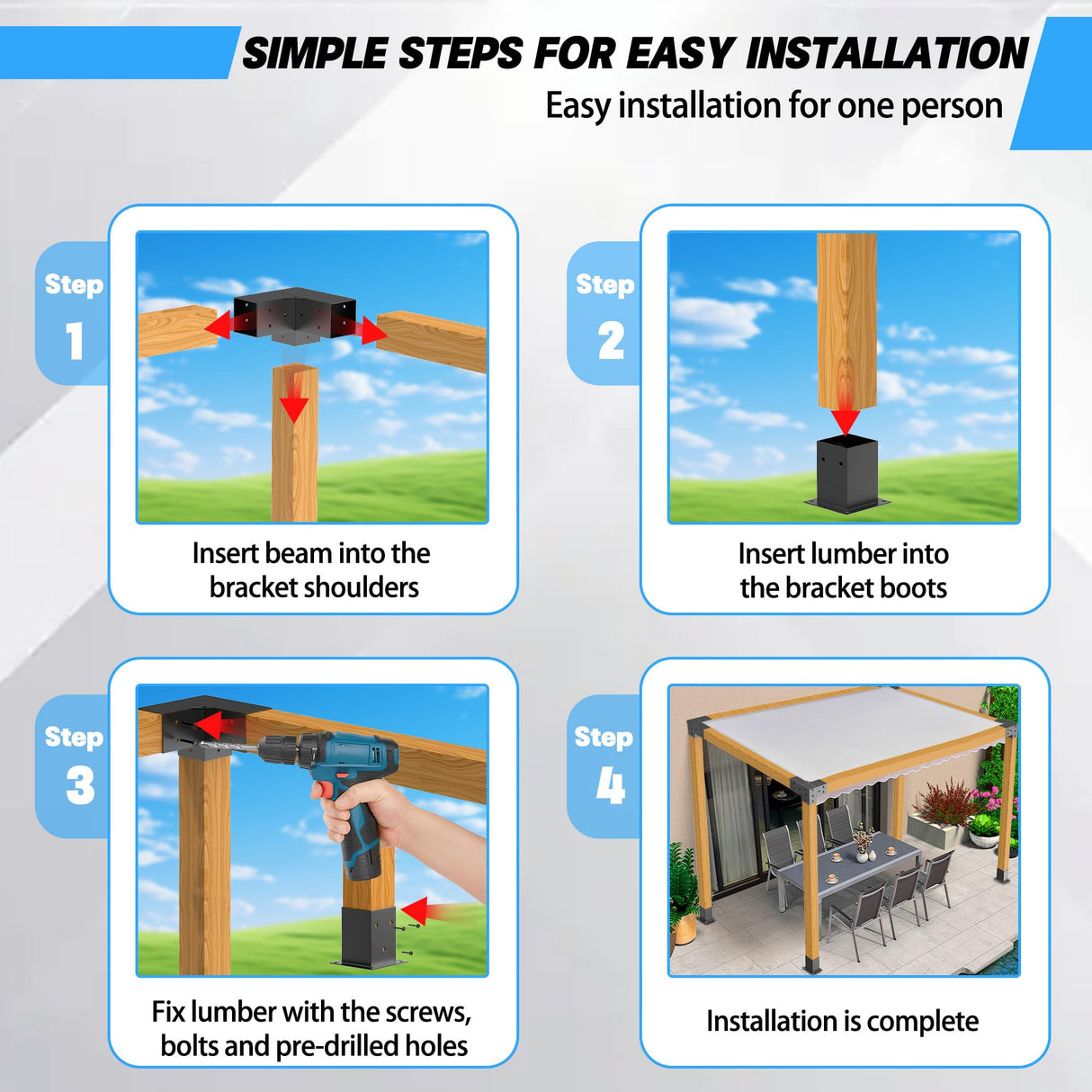 SIMPLE STEPS FOR EASY INSTALLATION
Easy installation for one person

Step 1
Insert beam into the bracket shoulders

Step 2
Insert lumber into the bracket boots

Step 3
Fix lumber with the screws, bolts and pre-drilled holes

Step 4
Installation is complete