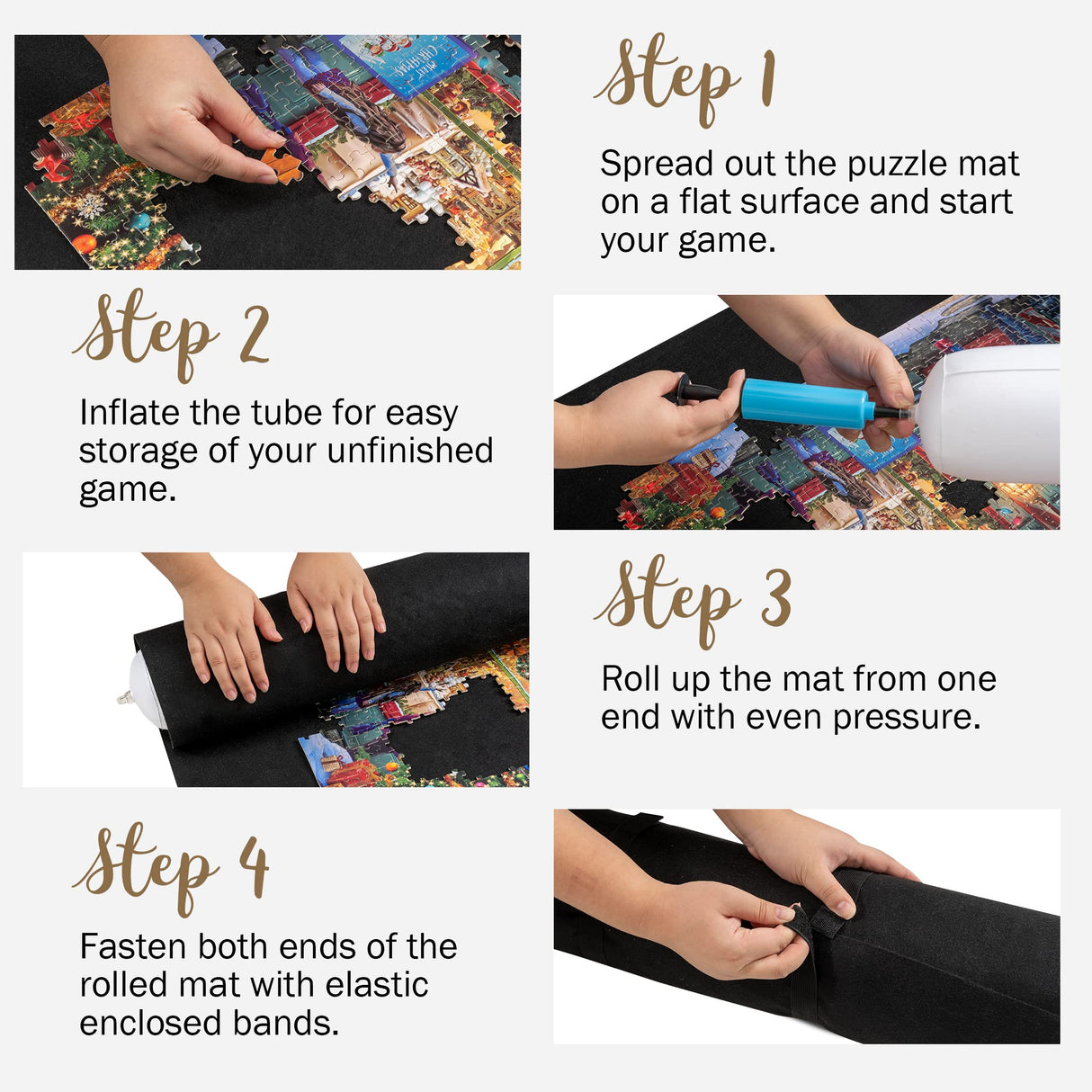 Step 1

Spread out the puzzle mat on a flat surface and start your game.

Step 2

Inflate the tube for easy storage of your unfinished game.

Step 3

Roll up the mat from one end with even pressure.

Step 4

Fasten both ends of the rolled mat with elastic enclosed bands.