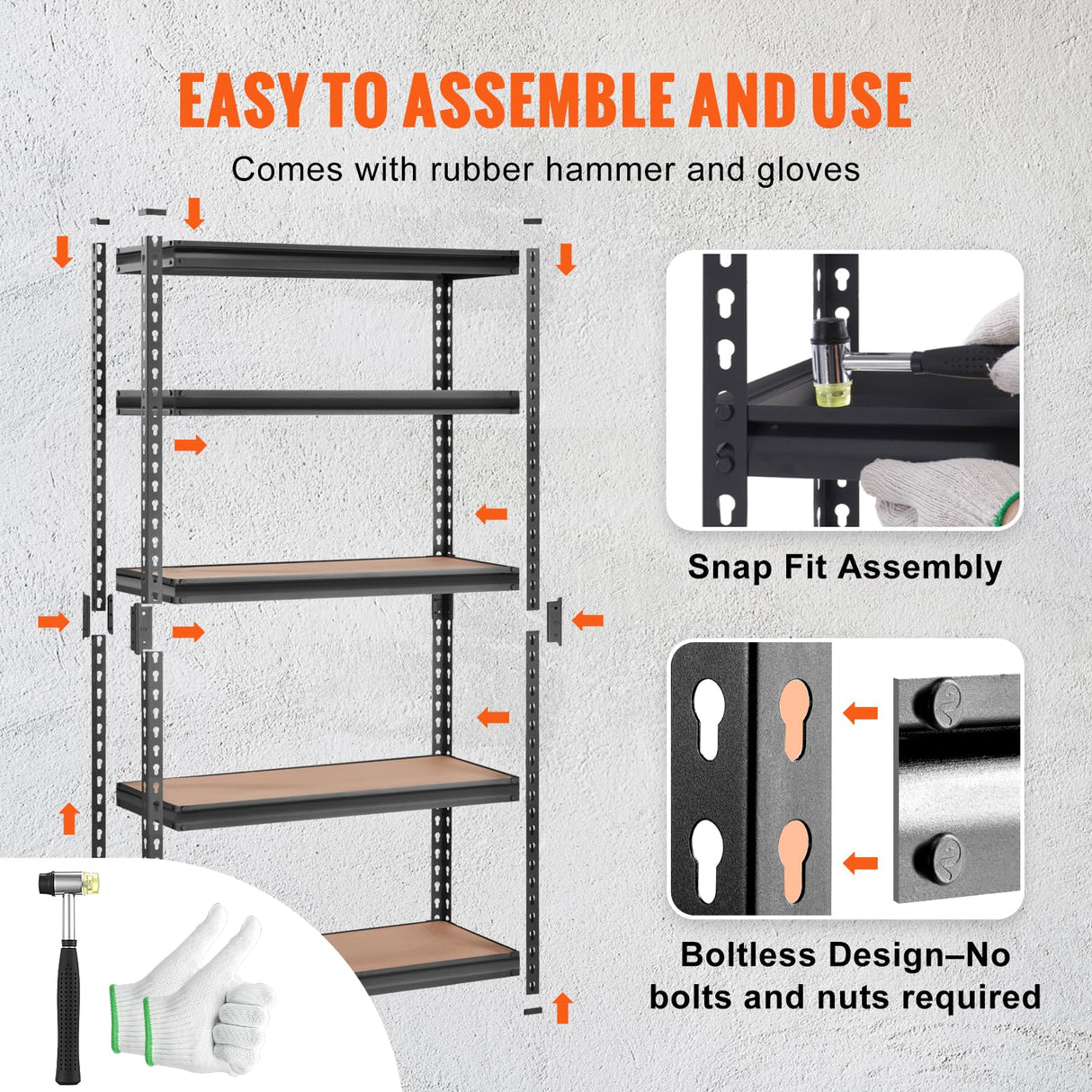 EASY TO ASSEMBLE AND USE

Comes with rubber hammer and gloves

Snap Fit Assembly

Boltless Design–No bolts and nuts required