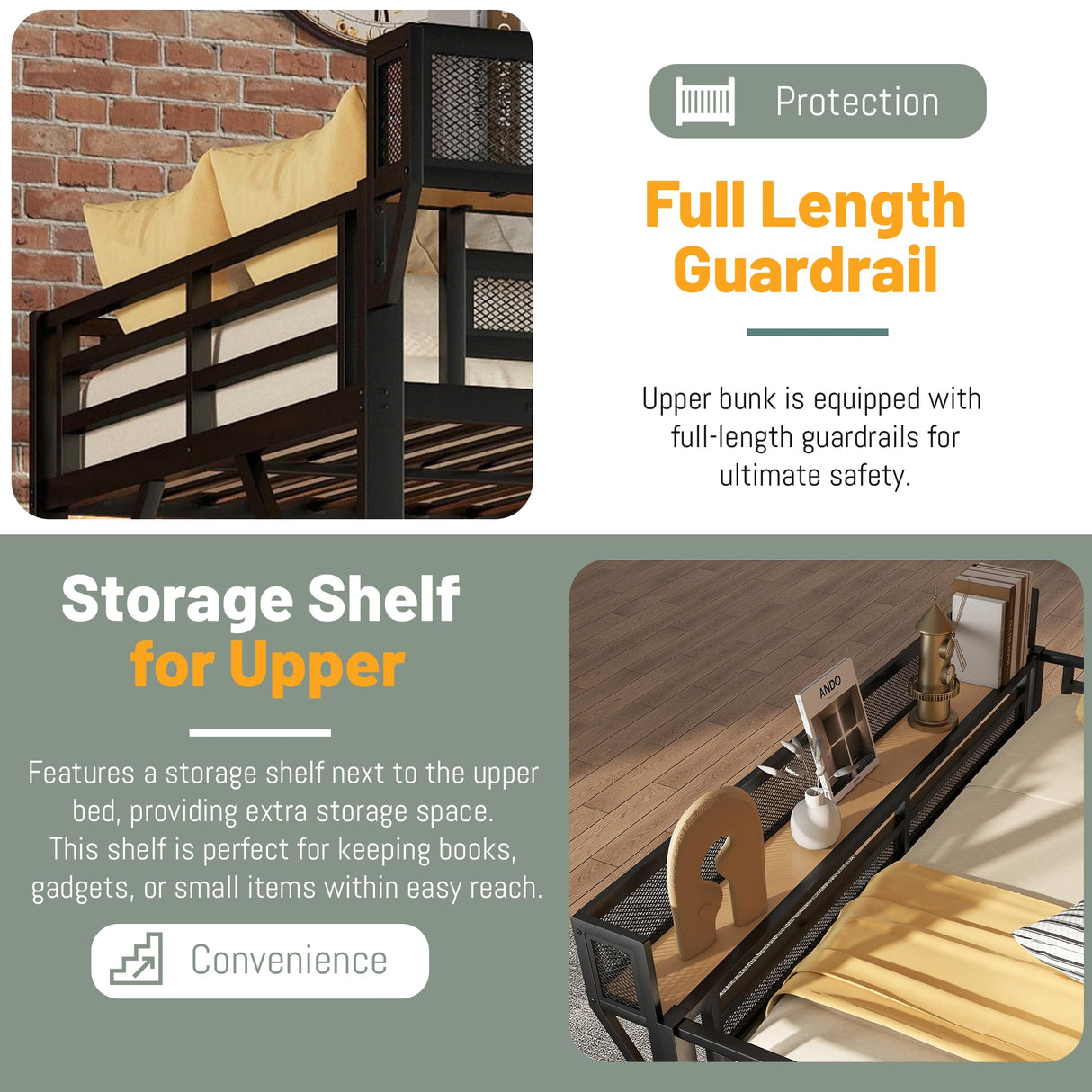 Protection

Full Length Guardrail

Upper bunk is equipped with full-length guardrails for ultimate safety.

Storage Shelf for Upper

Features a storage shelf next to the upper bed, providing extra storage space. This shelf is perfect for keeping books, gadgets, or small items within easy reach.

Convenience

ANDO