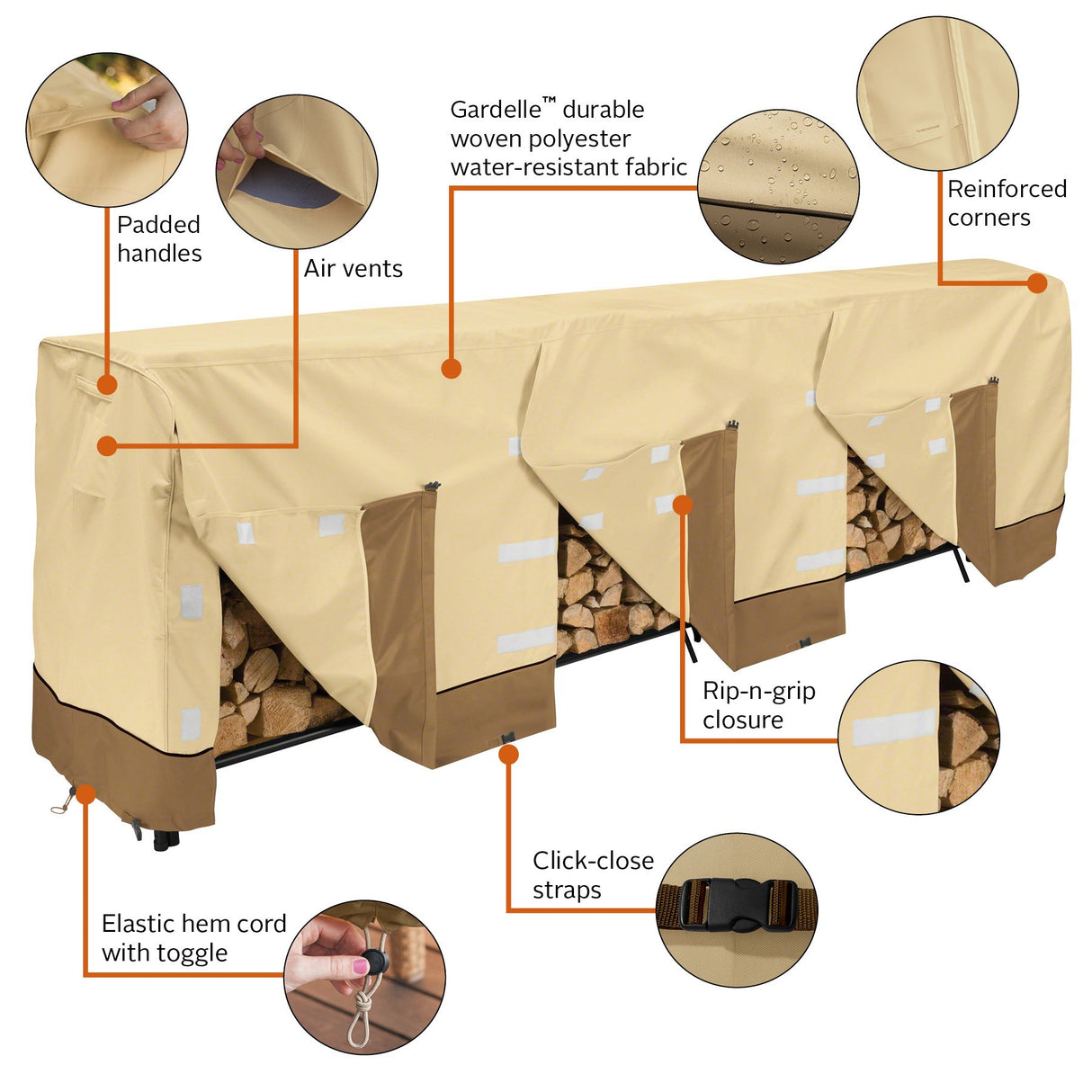 Padded handles

Air vents

Gardelle™ durable woven polyester water-resistant fabric

Reinforced corners

Rip-n-grip closure

Click-close straps

Elastic hem cord with toggle