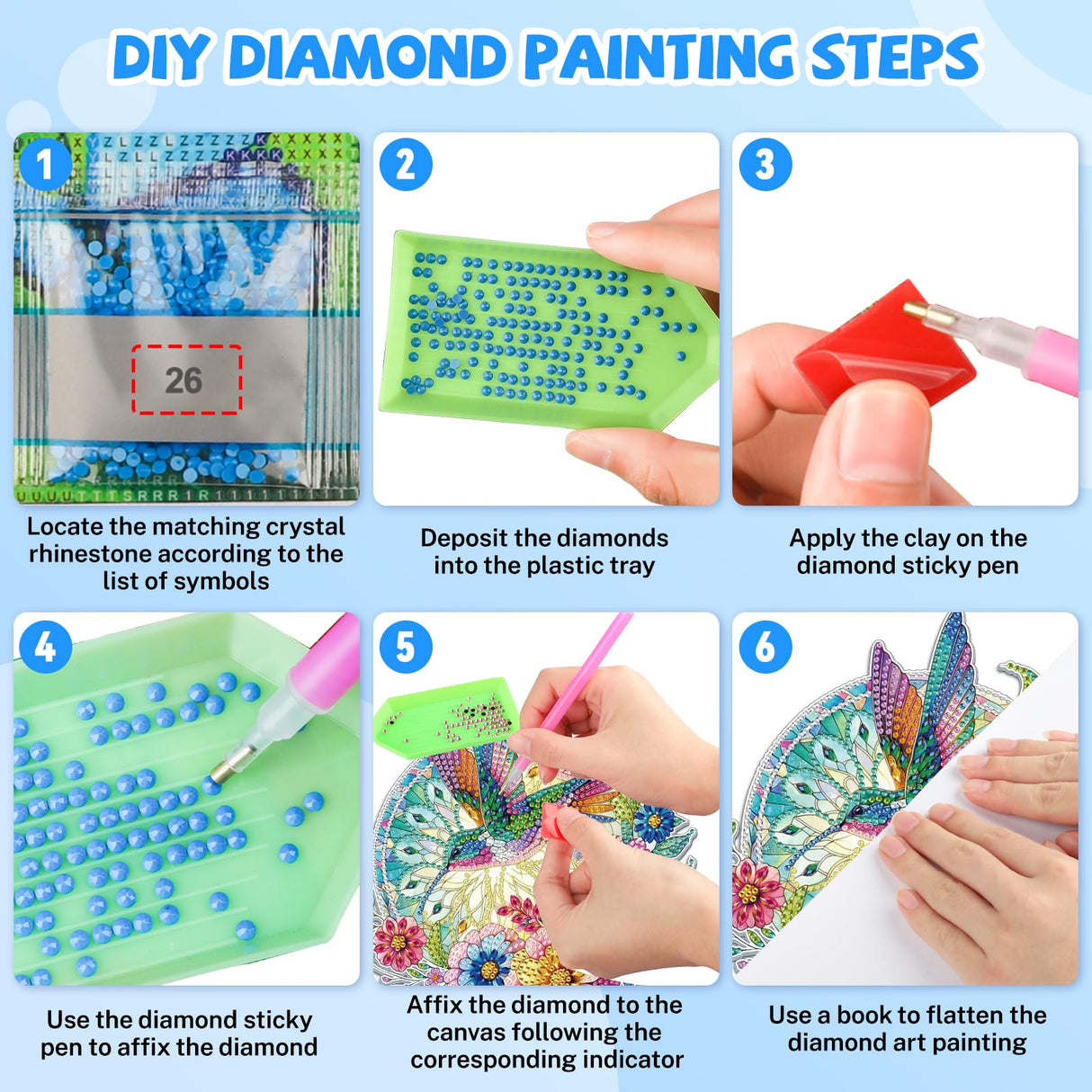 DIY DIAMOND PAINTING STEPS

1

26

Locate the matching crystal rhinestone according to the list of symbols

2

Deposit the diamonds into the plastic tray

3

Apply the clay on the diamond sticky pen

4

Use the diamond sticky pen to affix the diamond

5

Affix the diamond to the canvas following the corresponding indicator

6

Use a book to flatten the diamond art painting