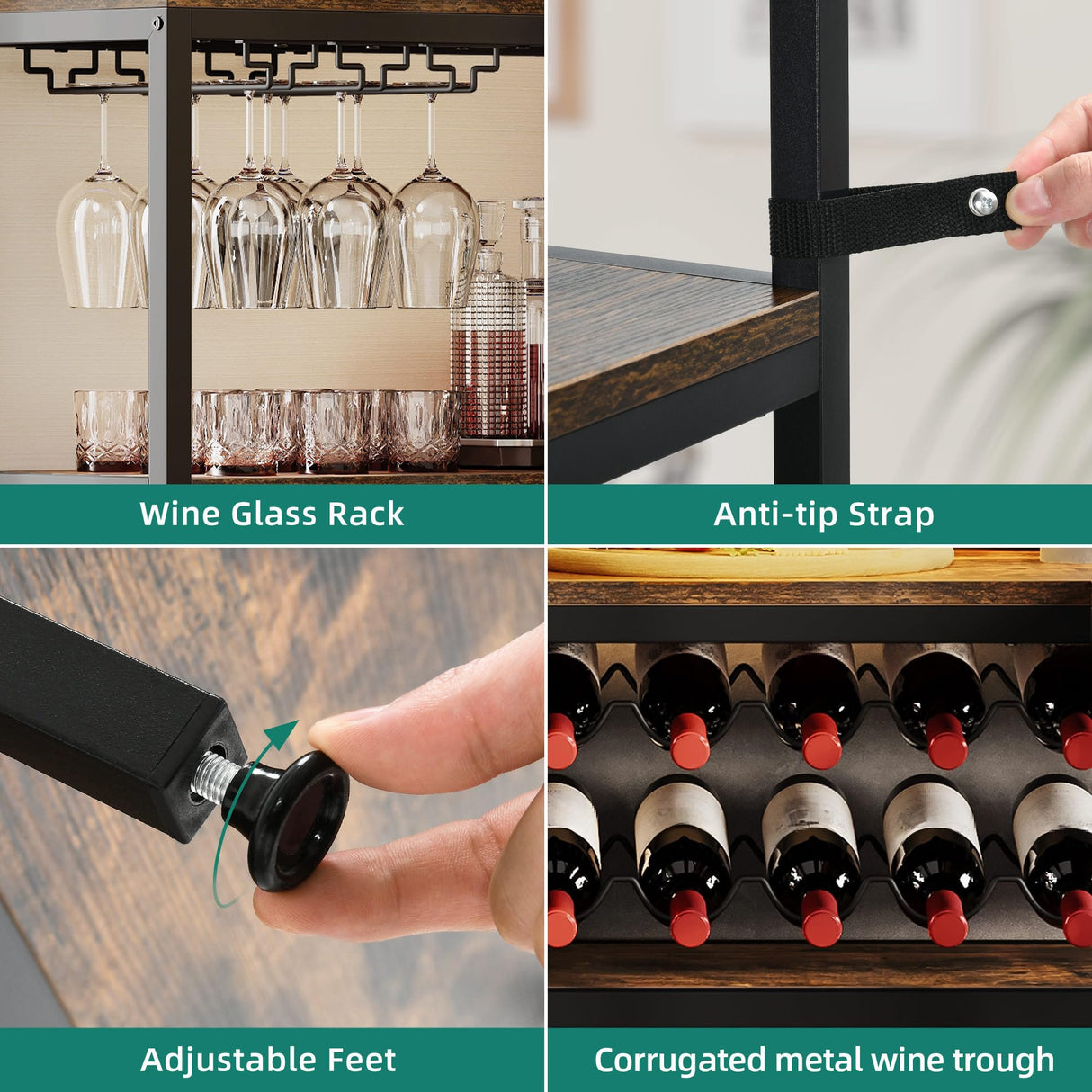 Wine Glass Rack

Anti-tip Strap

Adjustable Feet

Corrugated metal wine trough