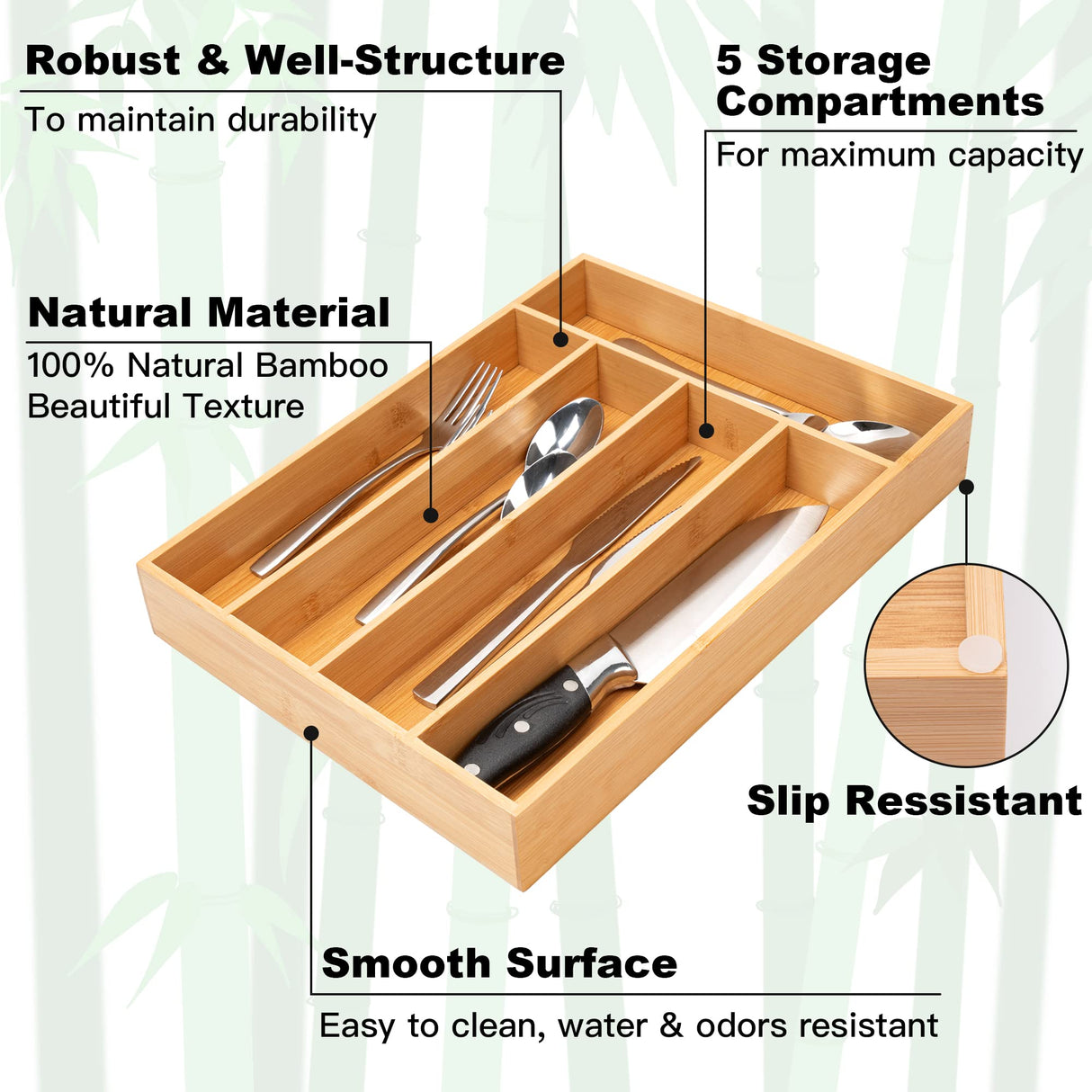 Robust & Well-Structure
To maintain durability

5 Storage Compartments
For maximum capacity

Natural Material
100% Natural Bamboo
Beautiful Texture

Slip Ressistant

Smooth Surface
Easy to clean, water & odors resistant