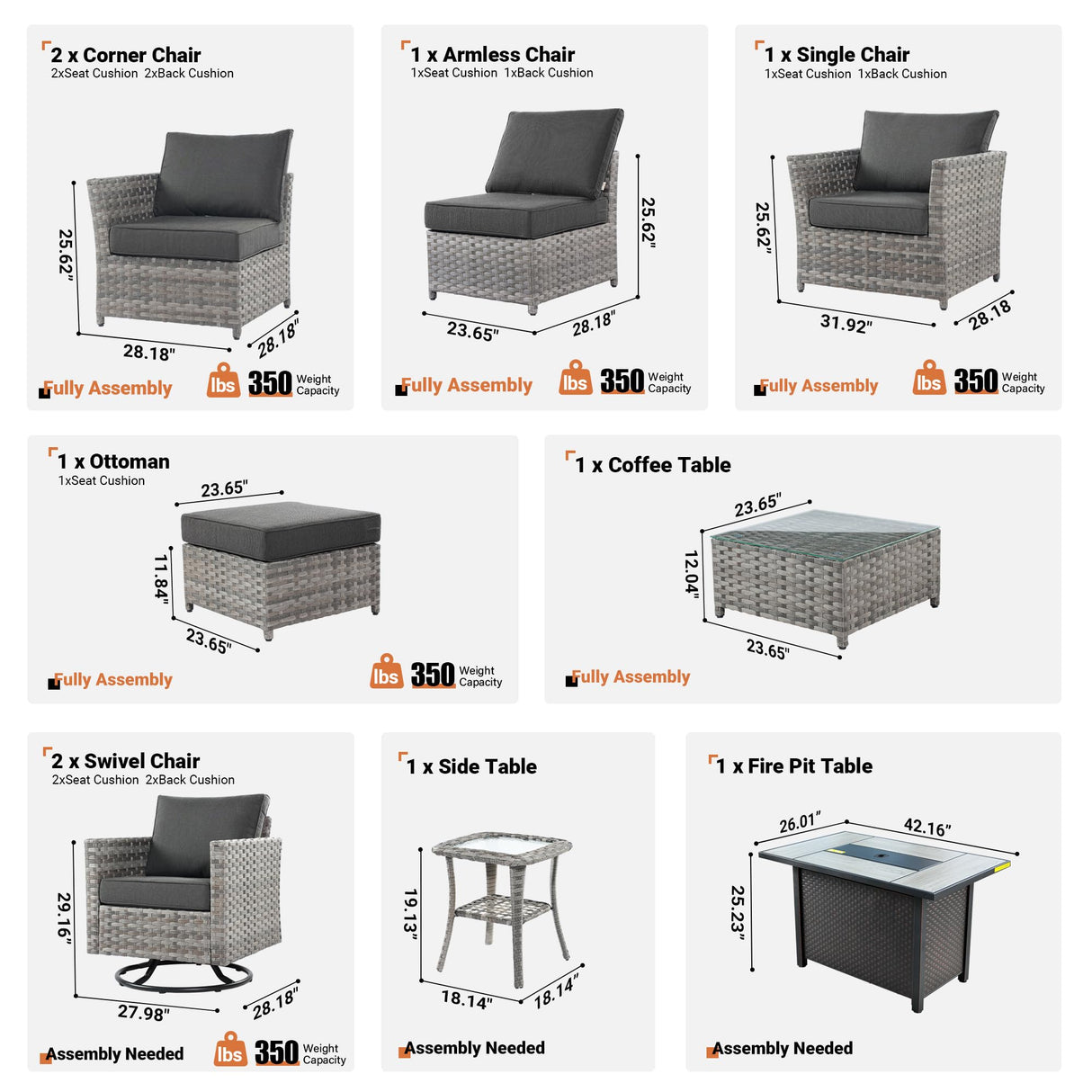 2 x Corner Chair
2xSeat Cushion 2xBack Cushion

25.62"
28.18"
28.18"

Fully Assembly
lbs 350 Weight Capacity

1 x Armless Chair
1xSeat Cushion 1xBack Cushion

25.62"
23.65"
28.18"

Fully Assembly
lbs 350 Weight Capacity

1 x Single Chair
1xSeat Cushion 1xBack Cushion

25.62"
31.92"
28.18

Fully Assembly
lbs 350 Weight Capacity

1 x Ottoman
1xSeat Cushion

23.65"
11.84"
23.65"

Fully Assembly
lbs 350 Weight Capacity

1 x Coffee Table

23.65"
12.04"
23.65"

Fully Assembly

2 x Swivel Chair
2xSeat Cushion 2xBack Cushion

29.16"
27.98"
28.18"

Assembly Needed
lbs 350 Weight Capacity

1 x Side Table

19.13"
18.14"
18.14"

Assembly Needed

1 x Fire Pit Table

26.01"
42.16"
25.23"

Assembly Needed