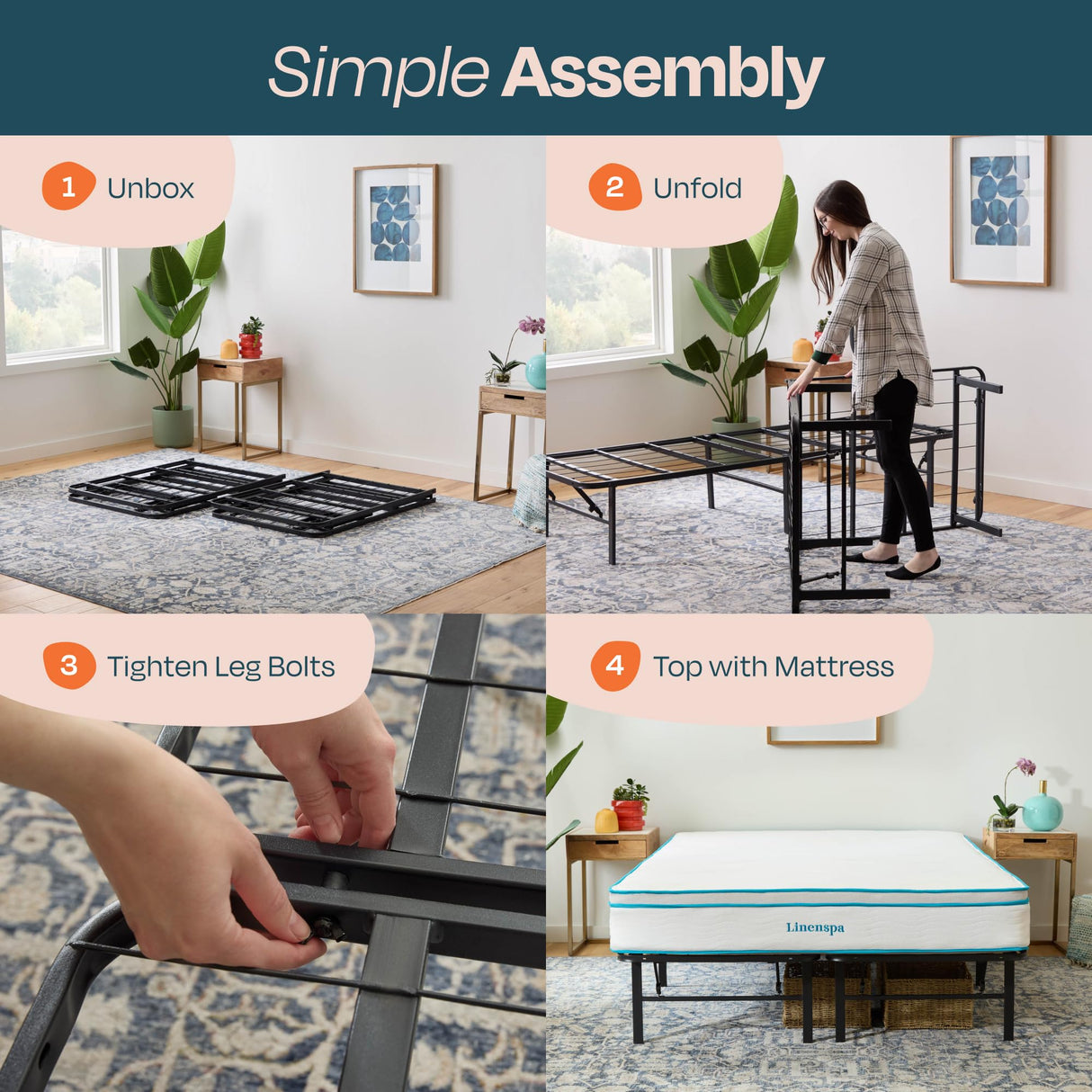 Simple Assembly

1 Unbox

2 Unfold

3 Tighten Leg Bolts

4 Top with Mattress

Linenspa