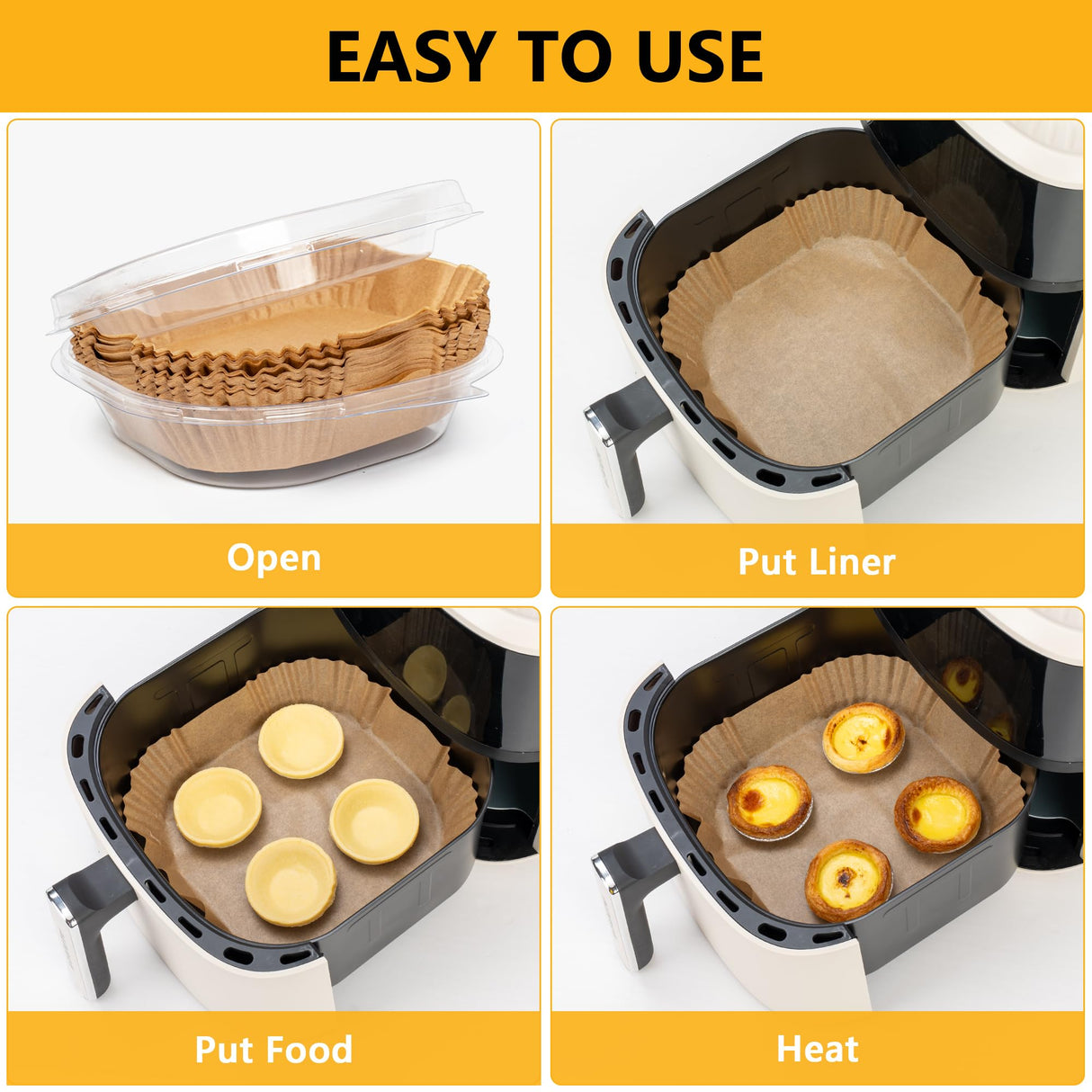 EASY TO USE

Open

Put Liner

Put Food

Heat