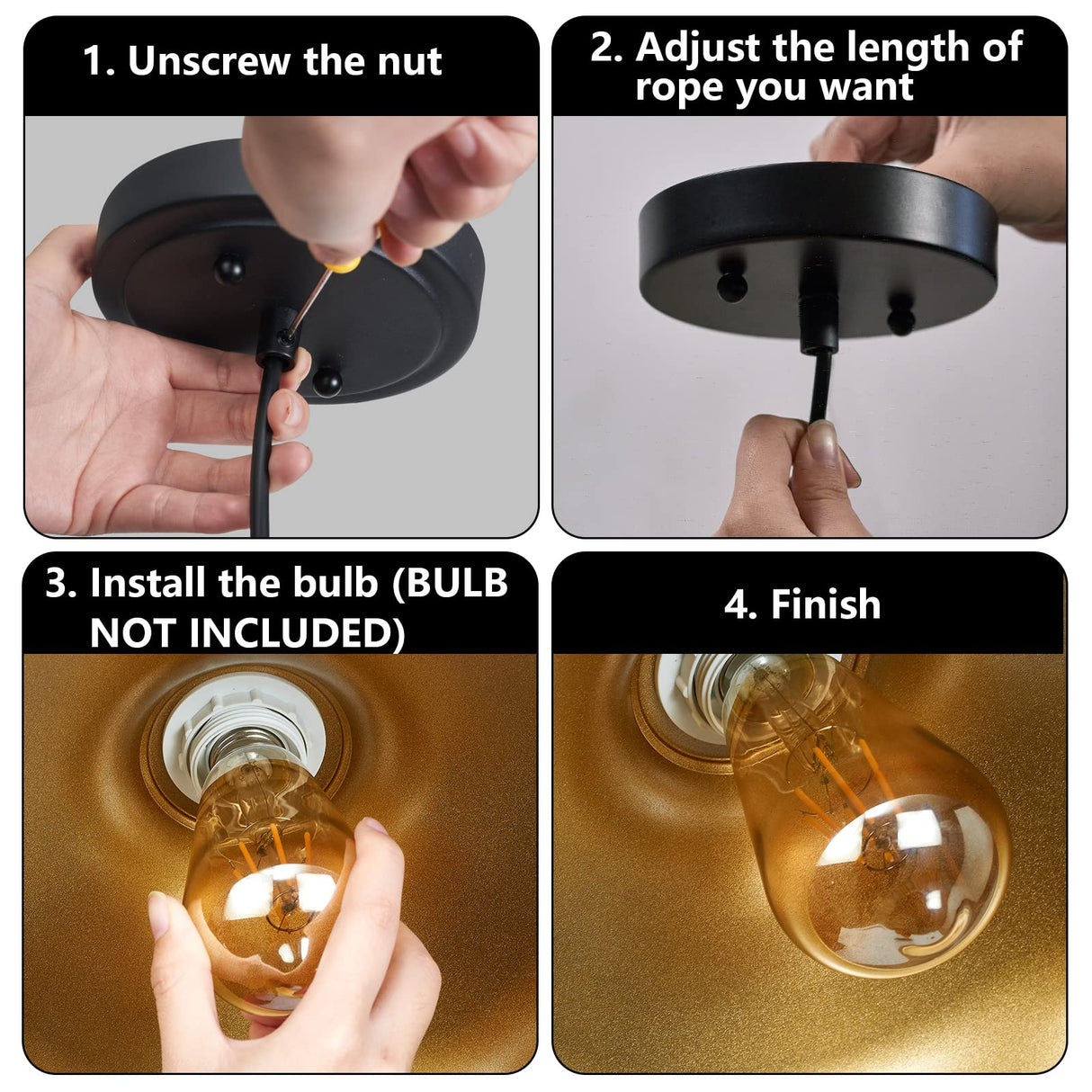 1. Unscrew the nut

2. Adjust the length of rope you want

3. Install the bulb (BULB NOT INCLUDED)

4. Finish