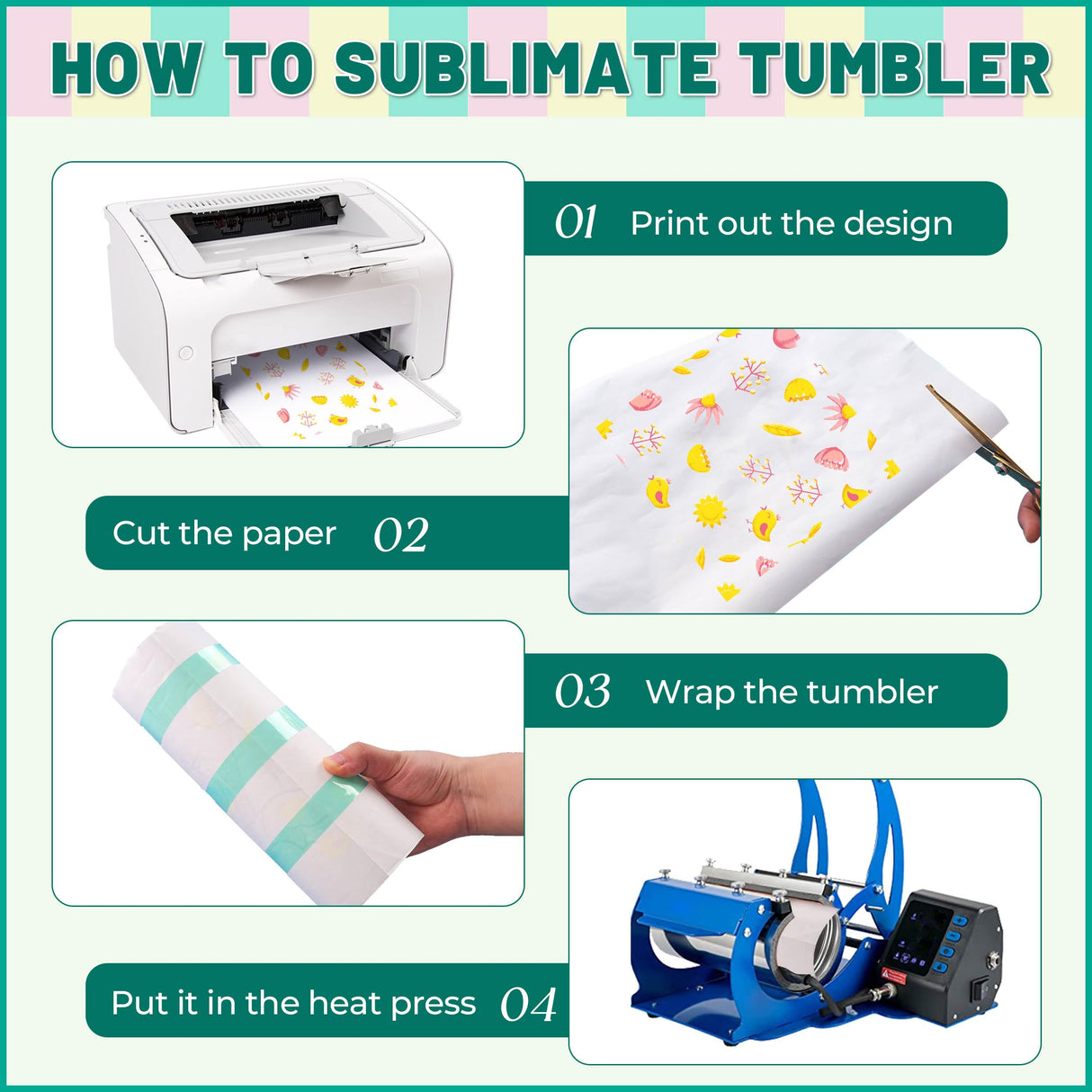 HOW TO SUBLIMATE TUMBLER

01 Print out the design

Cut the paper 02

03 Wrap the tumbler

Put it in the heat press 04