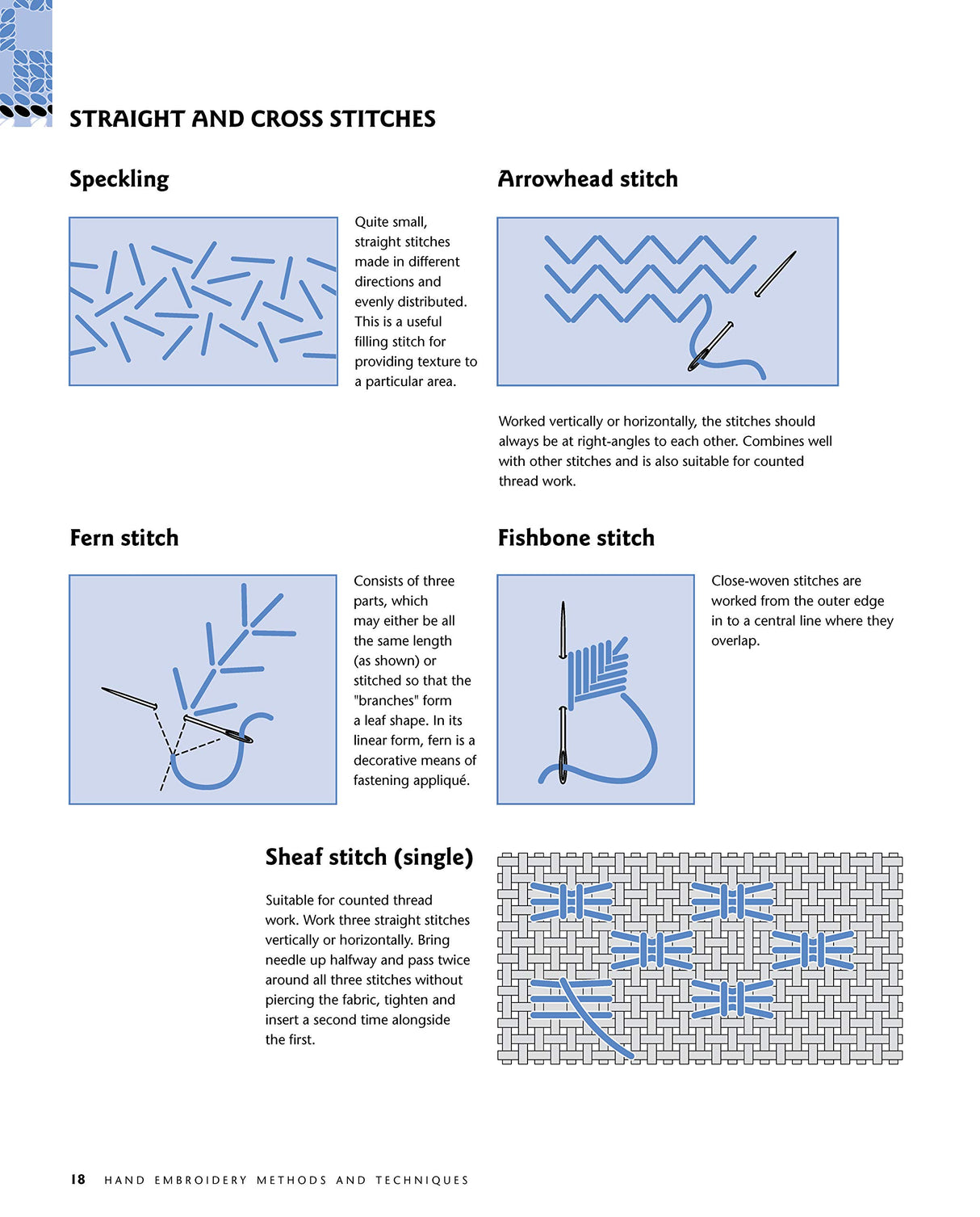 STRAIGHT AND CROSS STITCHES

Speckling

Quite small, straight stitches made in different directions and evenly distributed. This is a useful filling stitch for providing texture to a particular area.

Arrowhead stitch

Worked vertically or horizontally, the stitches should always be at right-angles to each other. Combines well with other stitches and is also suitable for counted thread work.

Fern stitch

Consists of three parts, which may either be all the same length (as shown) or stitched so that the "branches" form a leaf shape. In its linear form, fern is a decorative means of fastening appliqué.

Fishbone stitch

Close-woven stitches are worked from the outer edge in to a central line where they overlap.

Sheaf stitch (single)

Suitable for counted thread work. Work three straight stitches vertically or horizontally. Bring needle up halfway and pass twice around all three stitches without piercing the fabric, tighten and insert a second time alongside the first.

18 HAND EMBROIDERY METHODS AND TECHNIQUES