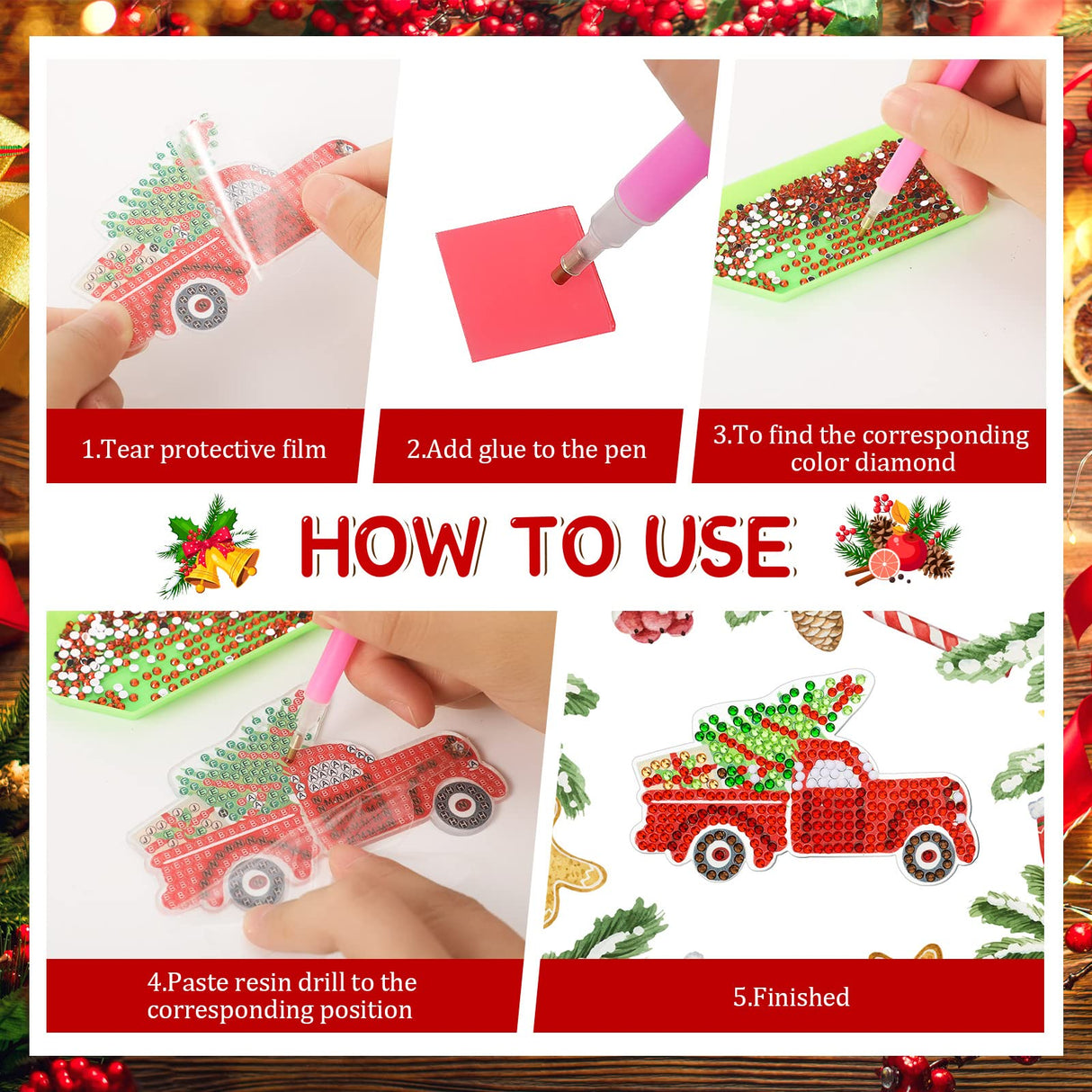 1.Tear protective film

2.Add glue to the pen

3.To find the corresponding color diamond

HOW TO USE

4.Paste resin drill to the corresponding position

5.Finished