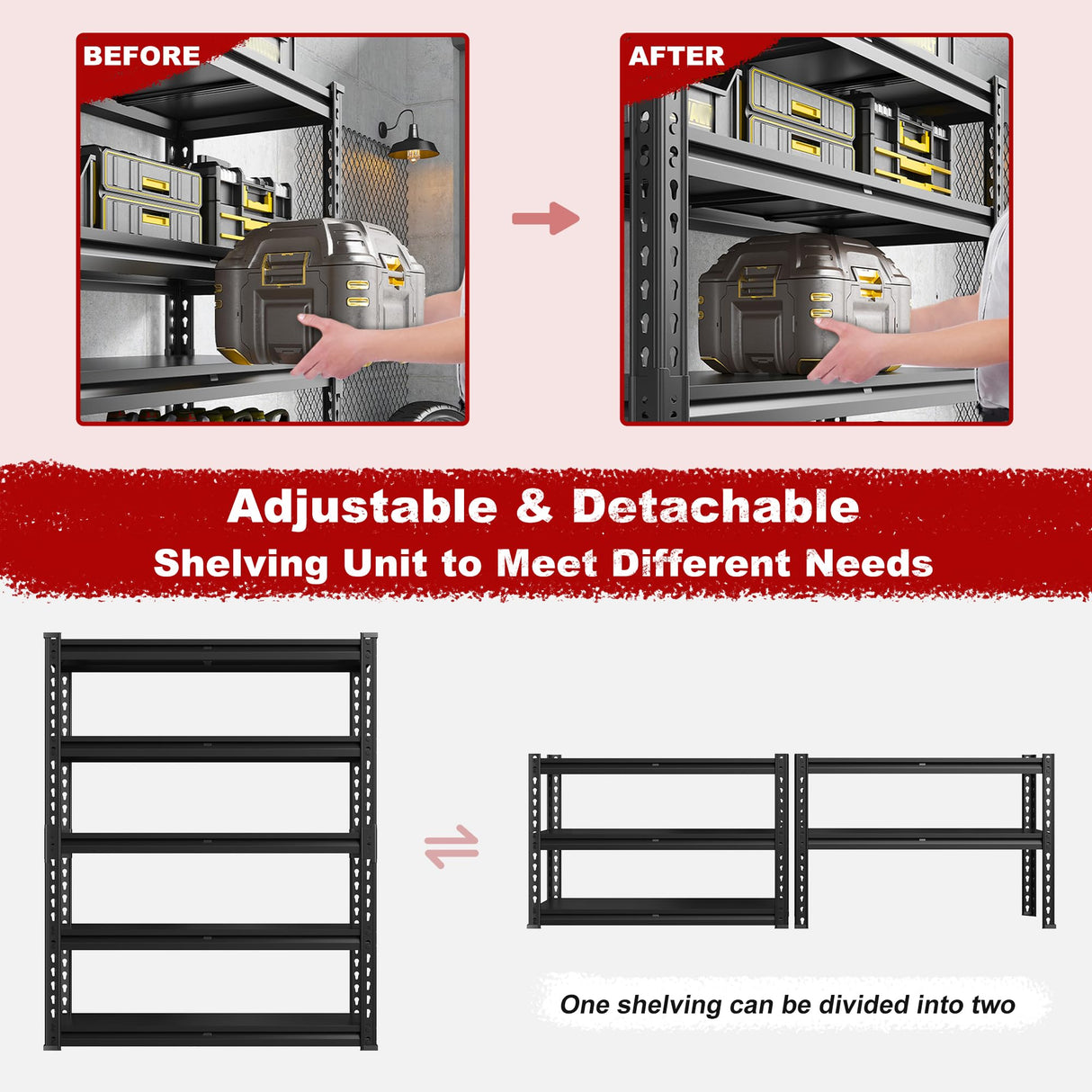 BEFORE

AFTER

Adjustable & Detachable
Shelving Unit to Meet Different Needs

One shelving can be divided into two