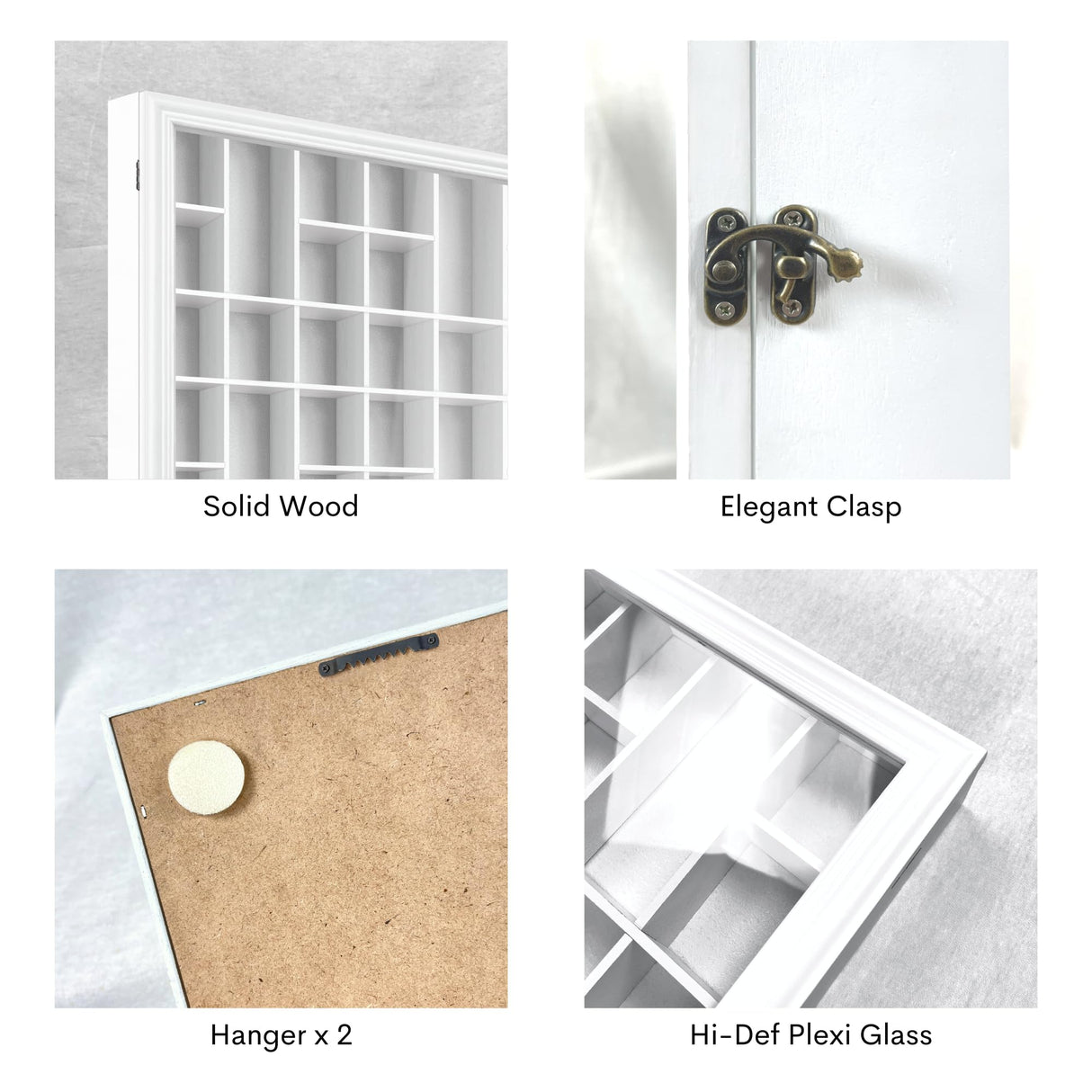 Solid Wood

Elegant Clasp

Hanger x 2

Hi-Def Plexi Glass