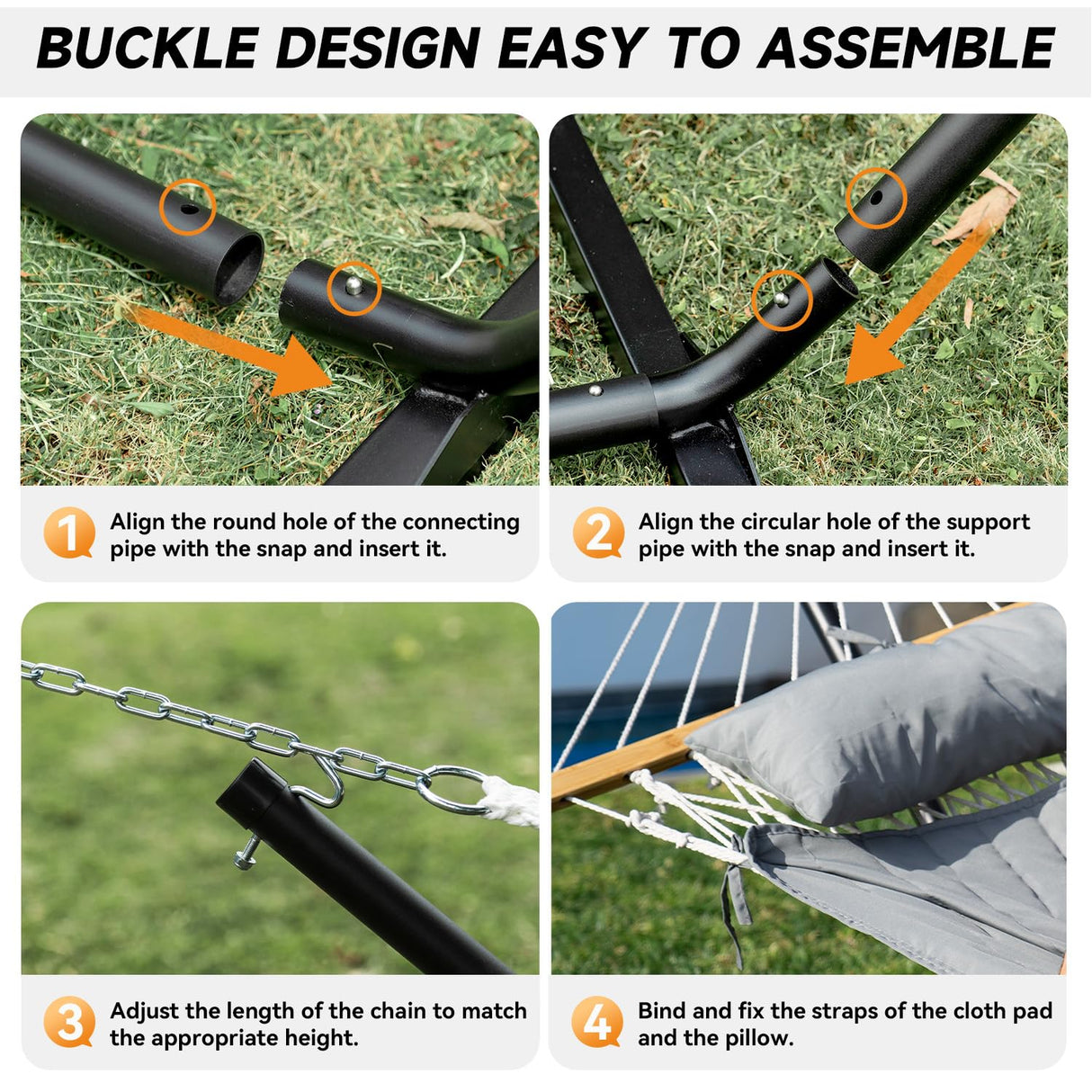 BUCKLE DESIGN EASY TO ASSEMBLE

1 Align the round hole of the connecting pipe with the snap and insert it.

2 Align the circular hole of the support pipe with the snap and insert it.

3 Adjust the length of the chain to match the appropriate height.

4 Bind and fix the straps of the cloth pad and the pillow.