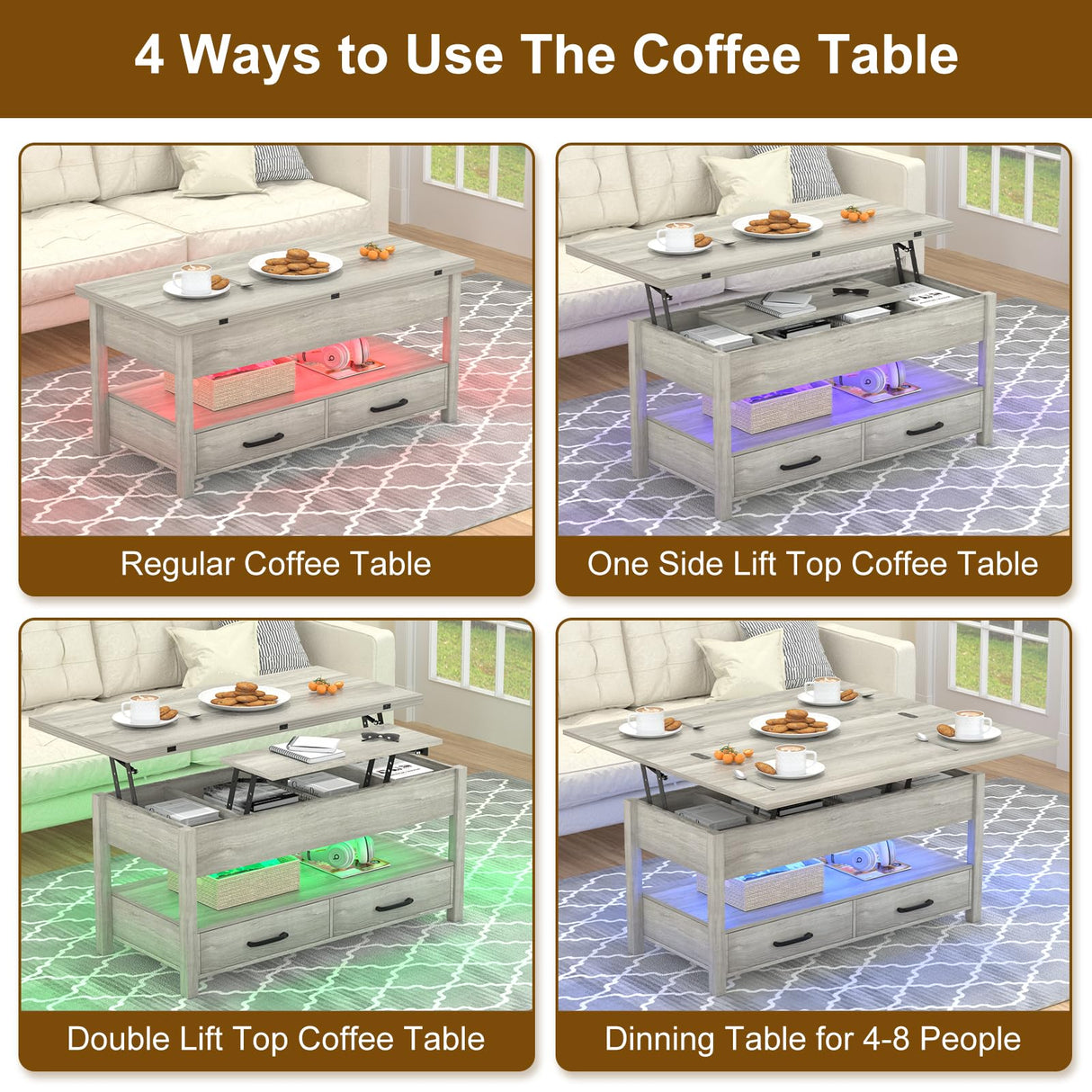 4 Ways to Use The Coffee Table

Regular Coffee Table

One Side Lift Top Coffee Table

Double Lift Top Coffee Table

Dinning Table for 4-8 People