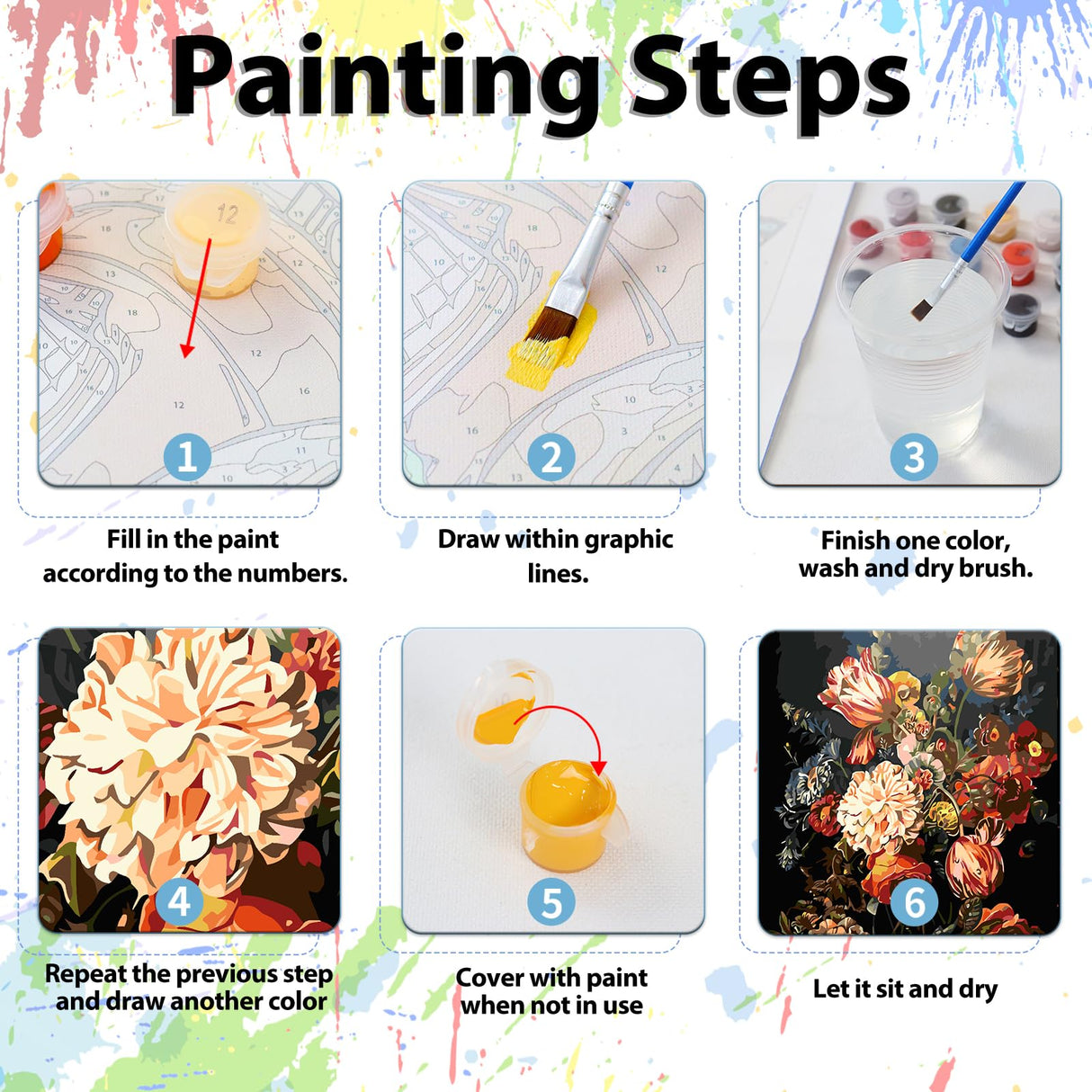 Painting Steps

1

Fill in the paint according to the numbers.

2

Draw within graphic lines.

3

Finish one color, wash and dry brush.

4

Repeat the previous step and draw another color

5

Cover with paint when not in use

6

Let it sit and dry