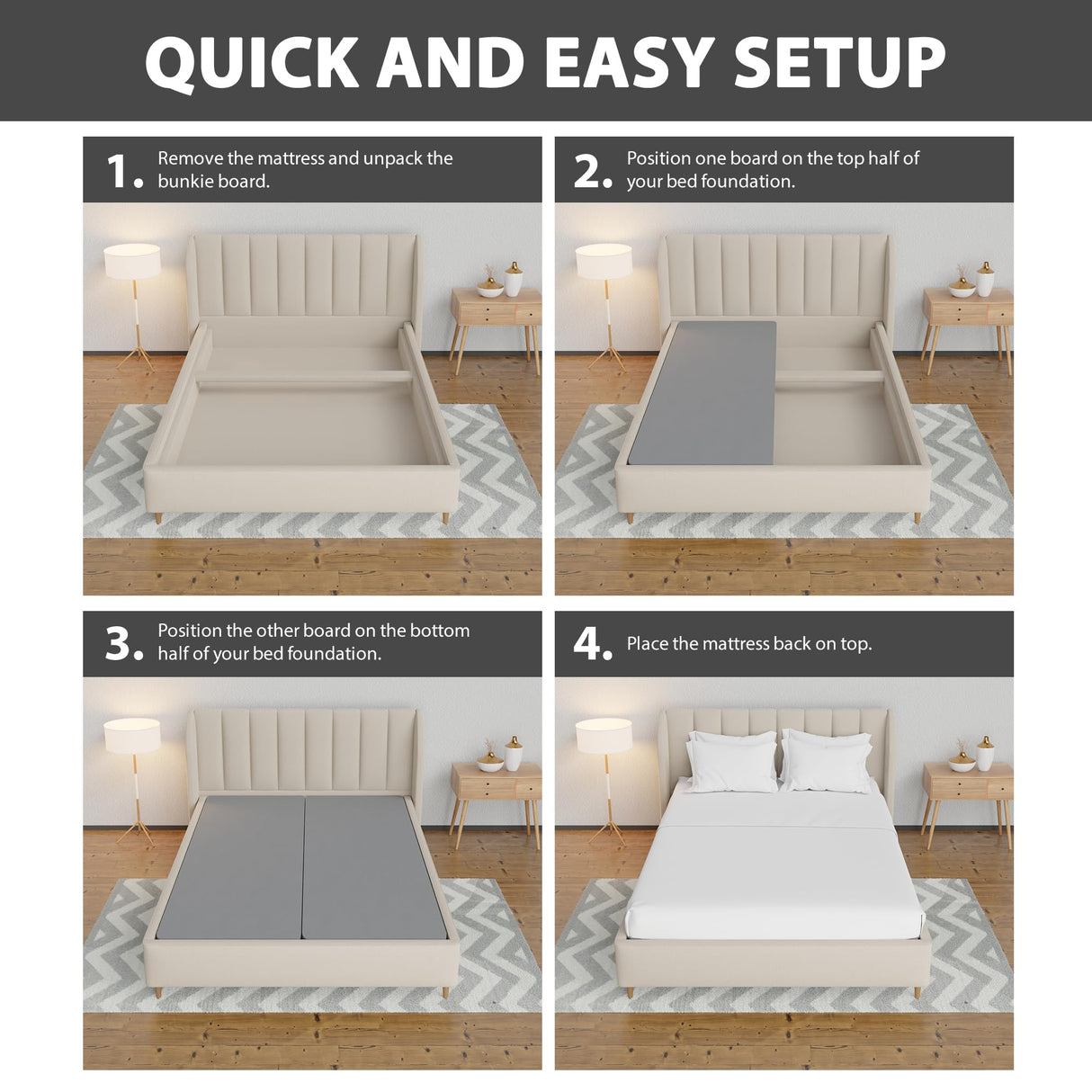 QUICK AND EASY SETUP

1. Remove the mattress and unpack the bunkie board.

2. Position one board on the top half of your bed foundation.

3. Position the other board on the bottom half of your bed foundation.

4. Place the mattress back on top.