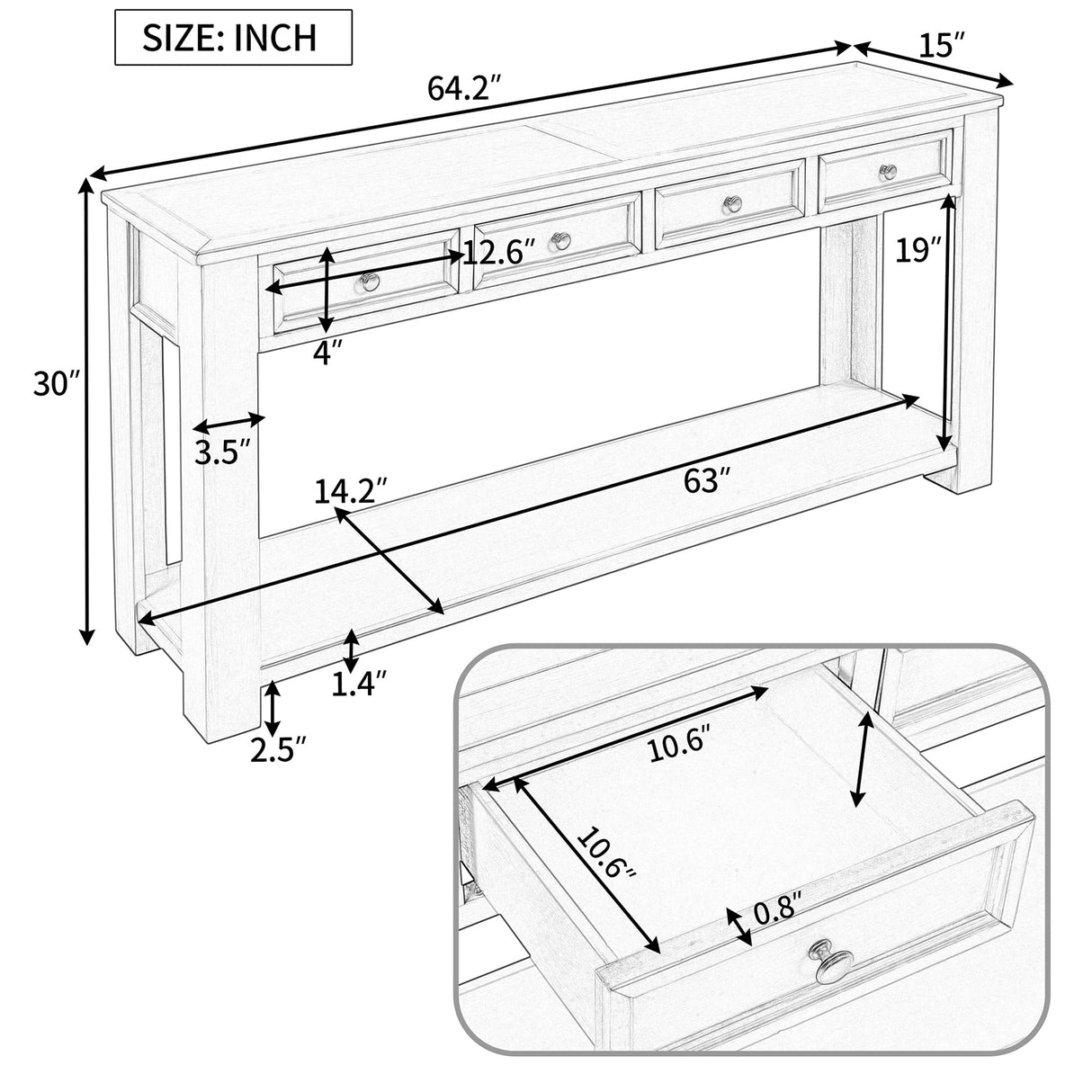 SIZE: INCH

64.2″

15″

12.6″

19″

4″

30″

3.5″

14.2″

63″

1.4″

2.5″

10.6″

10.6″

0.8″