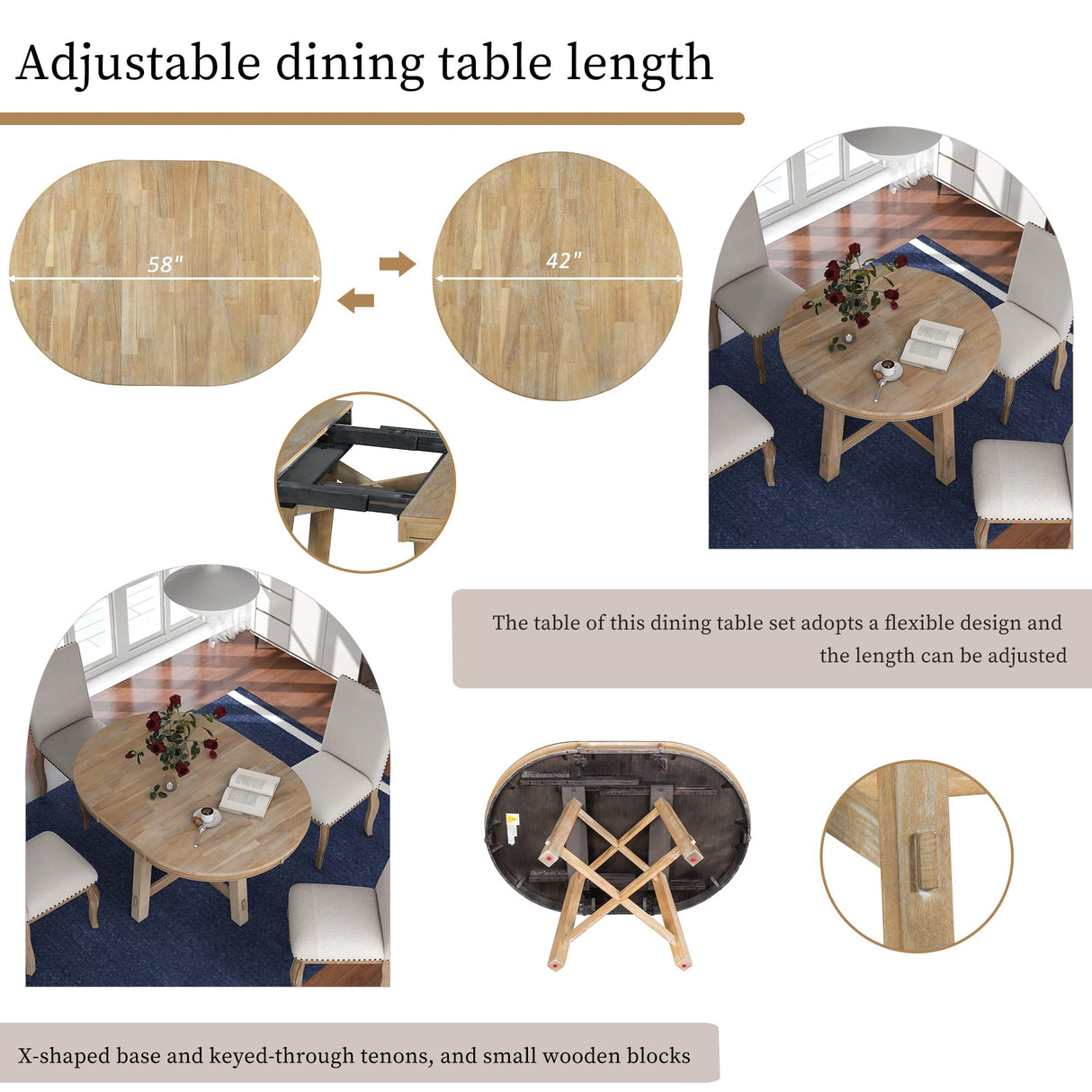 Adjustable dining table length

58"

42"

The table of this dining table set adopts a flexible design and the length can be adjusted

X-shaped base and keyed-through tenons, and small wooden blocks