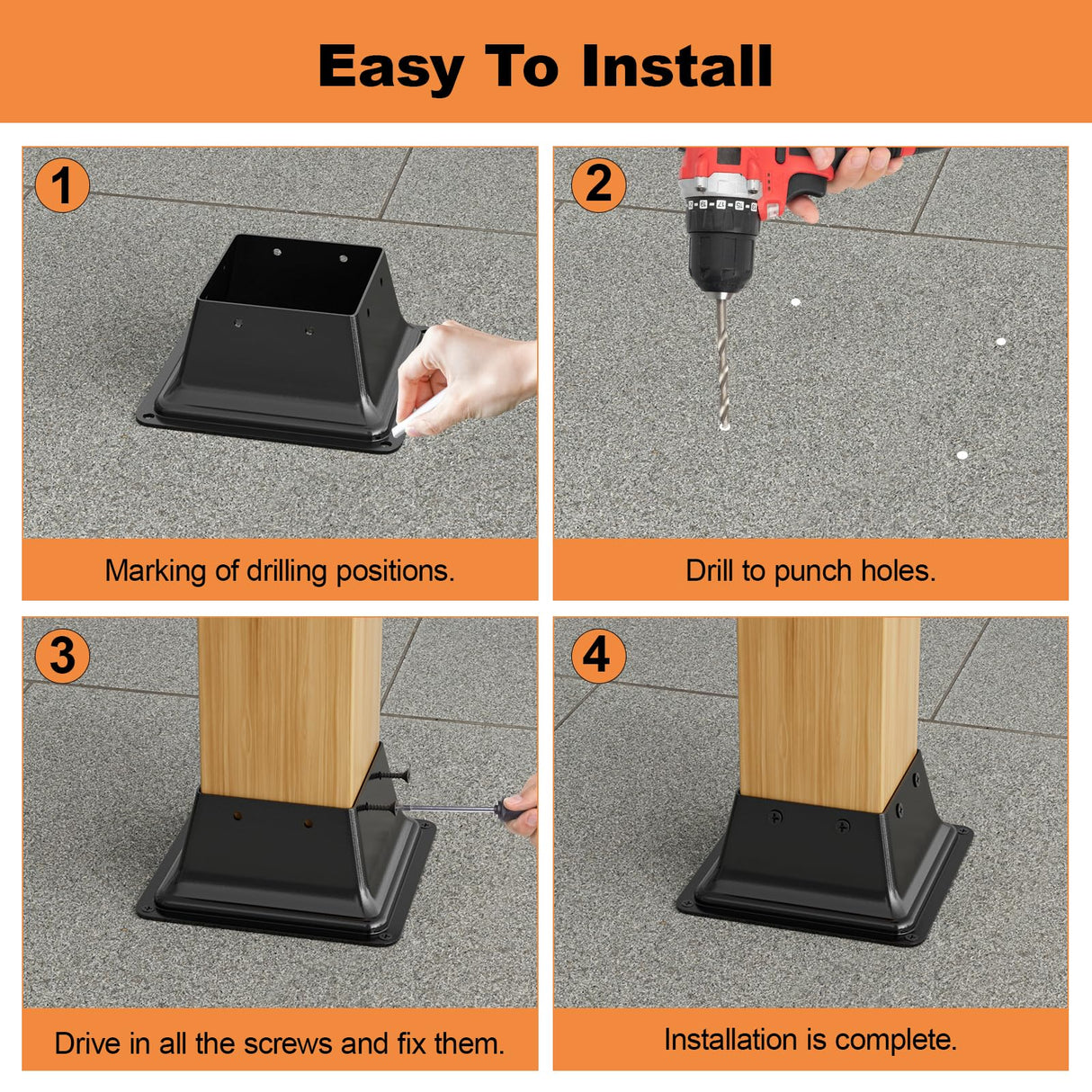 Easy To Install

1

Marking of drilling positions.

2

Drill to punch holes.

3

Drive in all the screws and fix them.

4

Installation is complete.