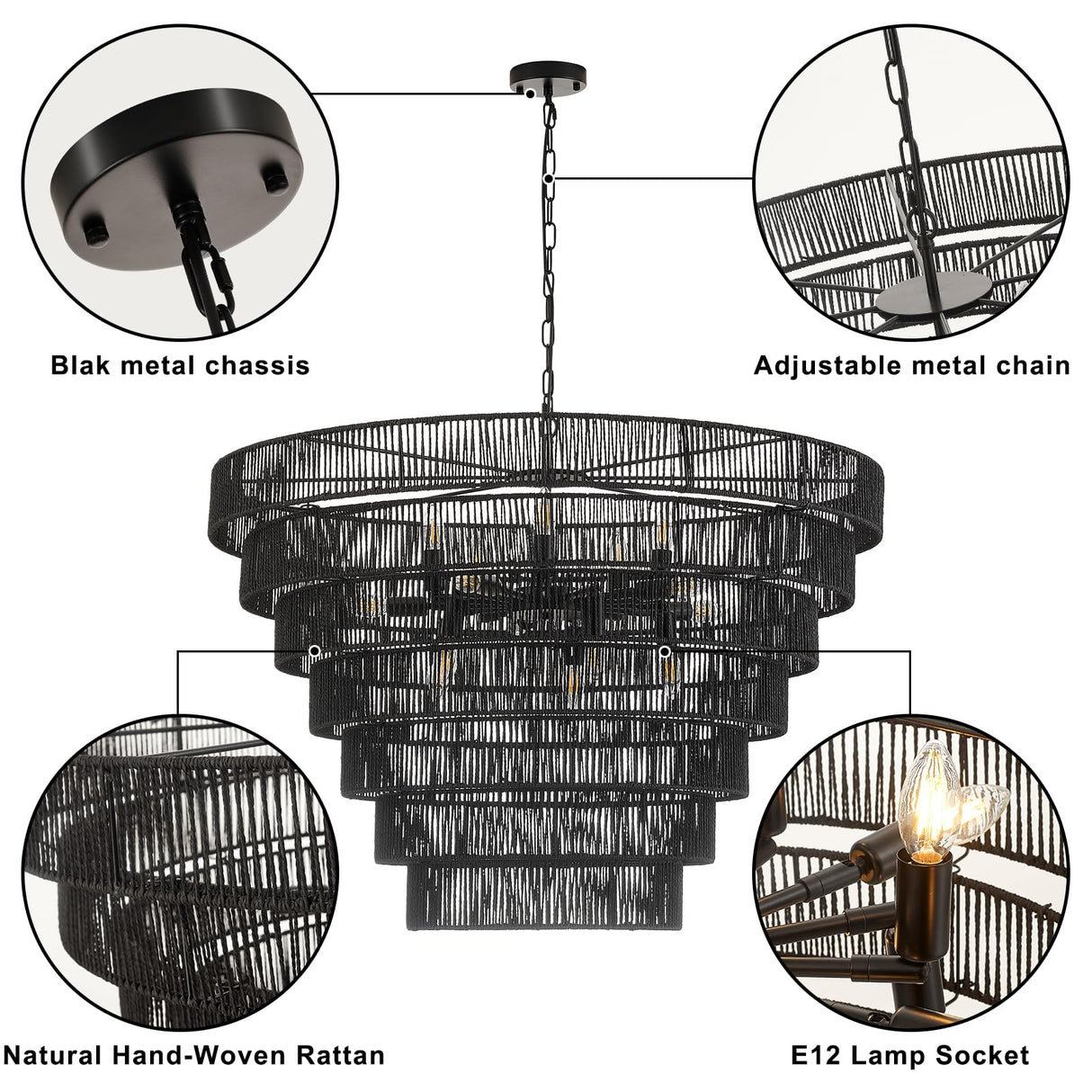 Blak metal chassis

Adjustable metal chain

Natural Hand-Woven Rattan

E12 Lamp Socket