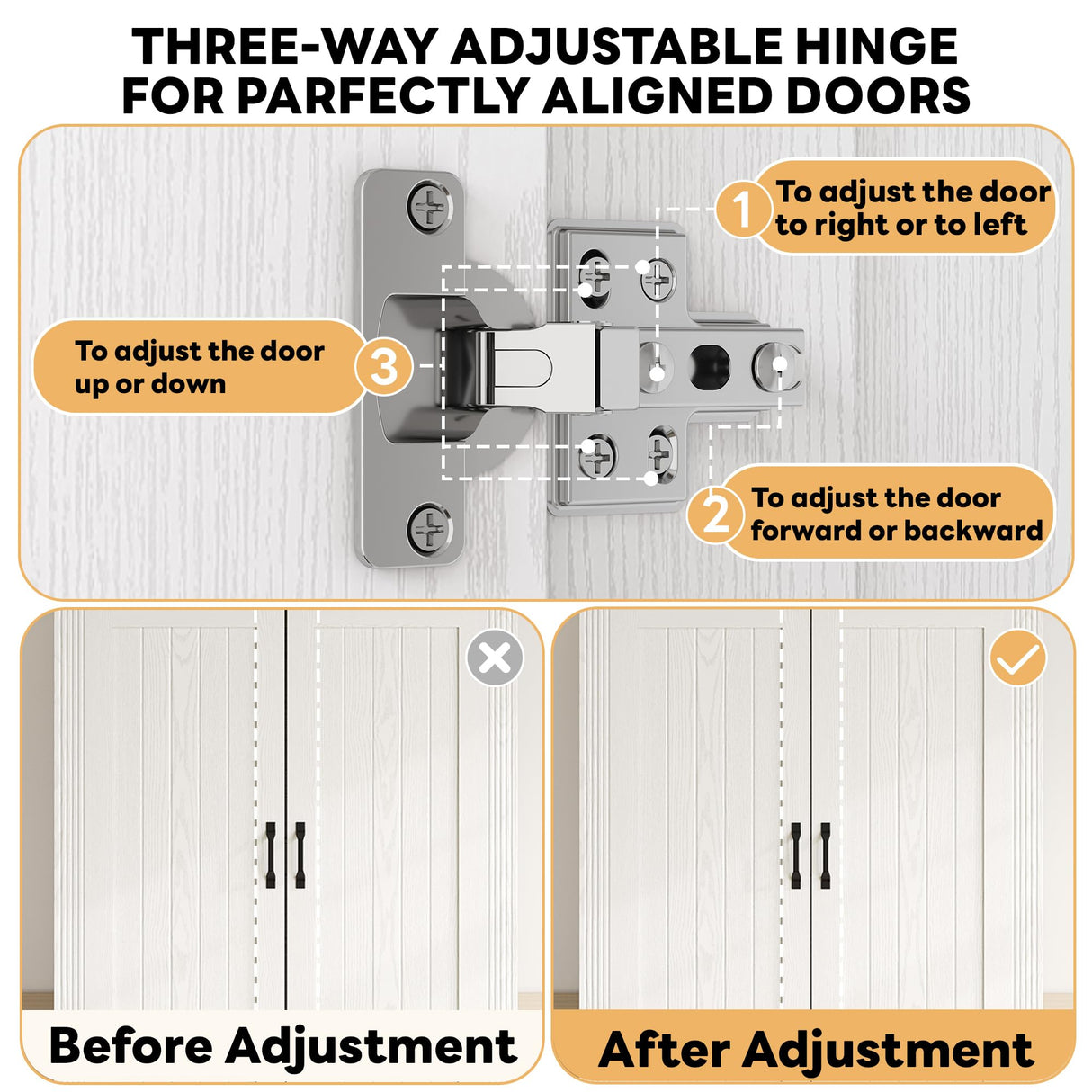 THREE-WAY ADJUSTABLE HINGE FOR PARFECTLY ALIGNED DOORS

1 To adjust the door to right or to left

3 To adjust the door up or down

2 To adjust the door forward or backward

Before Adjustment

After Adjustment