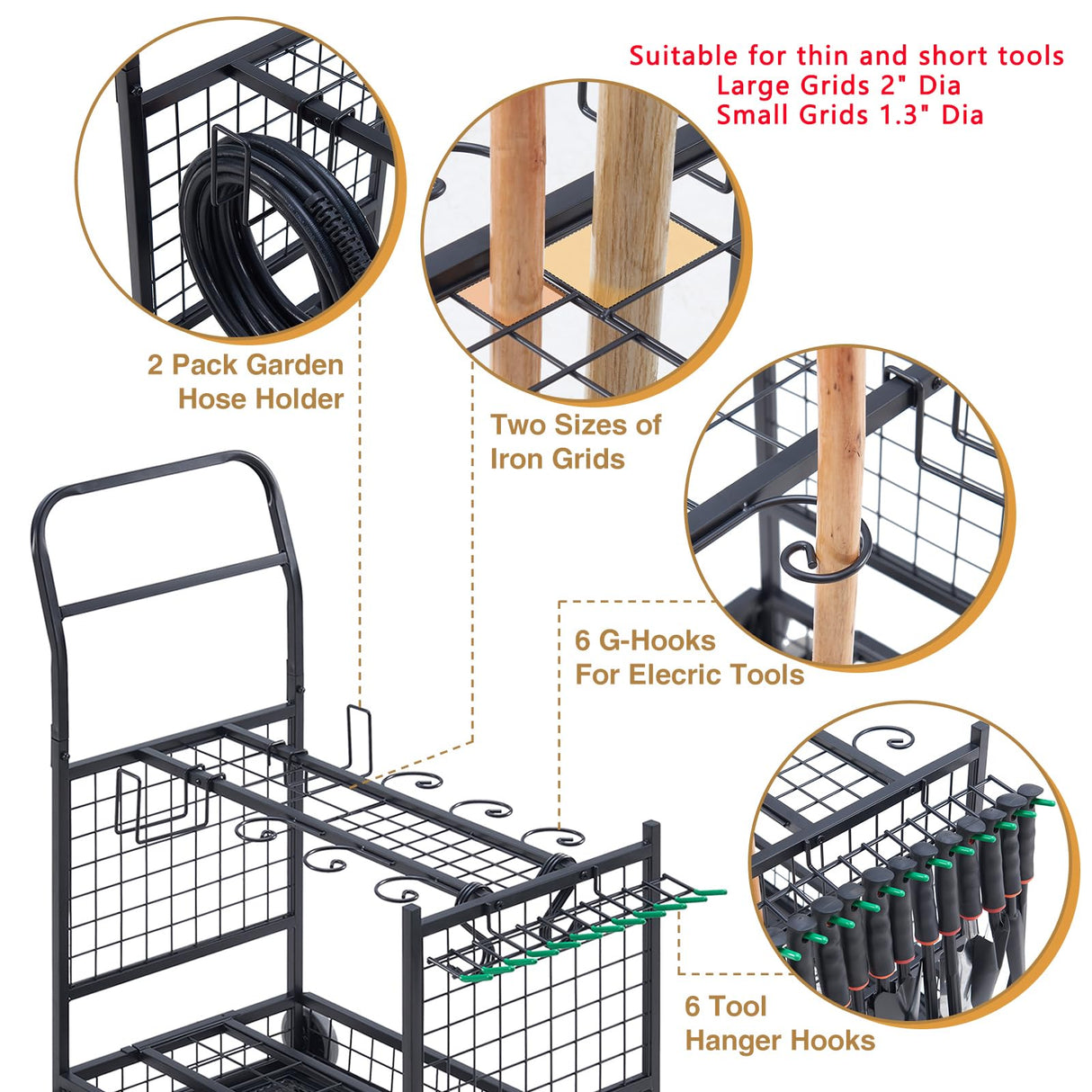 Suitable for thin and short tools
Large Grids 2" Dia
Small Grids 1.3" Dia

2 Pack Garden Hose Holder

Two Sizes of Iron Grids

6 G-Hooks For Elecric Tools

6 Tool Hanger Hooks