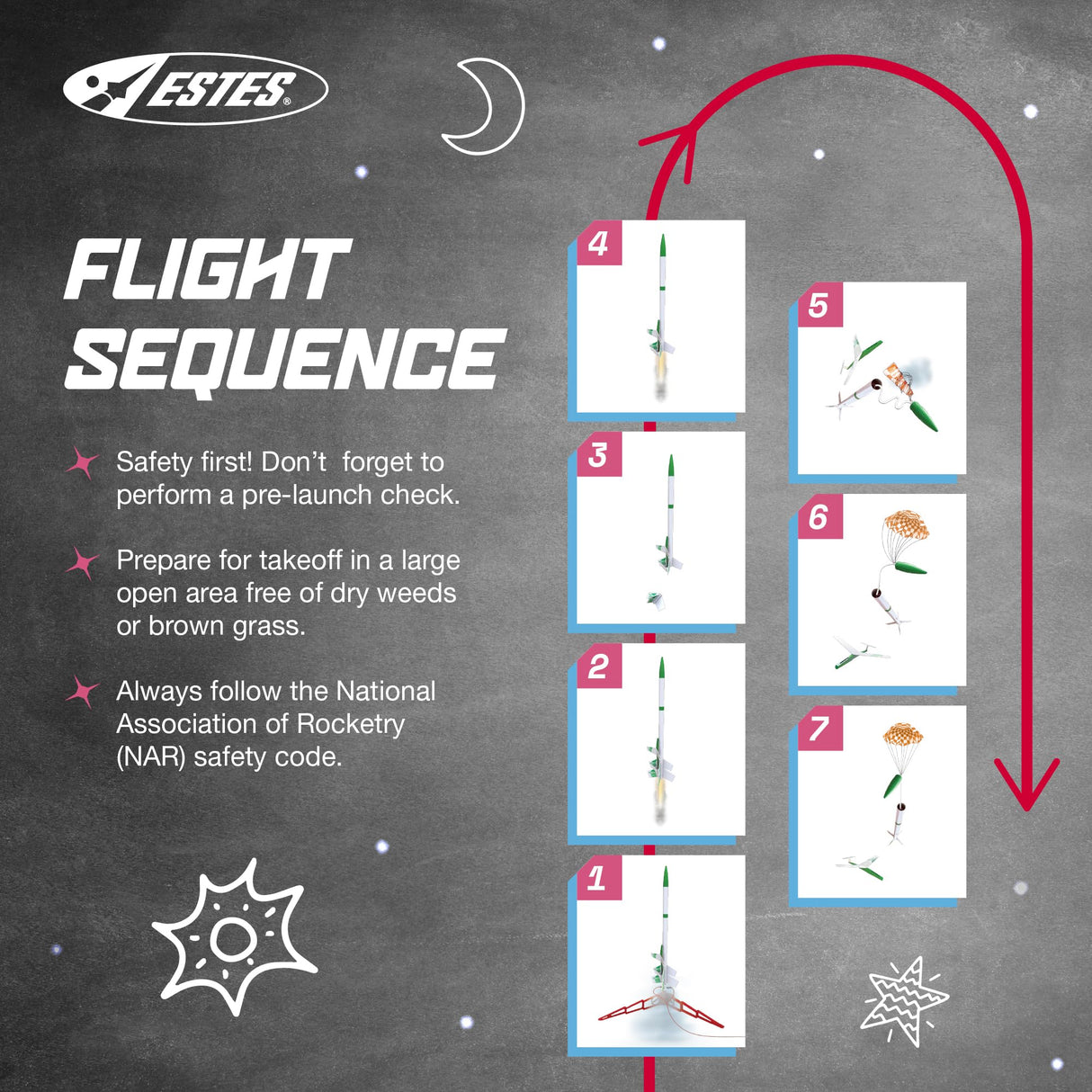 ESTES®

FLIGHT SEQUENCE

Safety first! Don't forget to perform a pre-launch check.

Prepare for takeoff in a large open area free of dry weeds or brown grass.

Always follow the National Association of Rocketry (NAR) safety code.

4

3

2

1

5

6

7