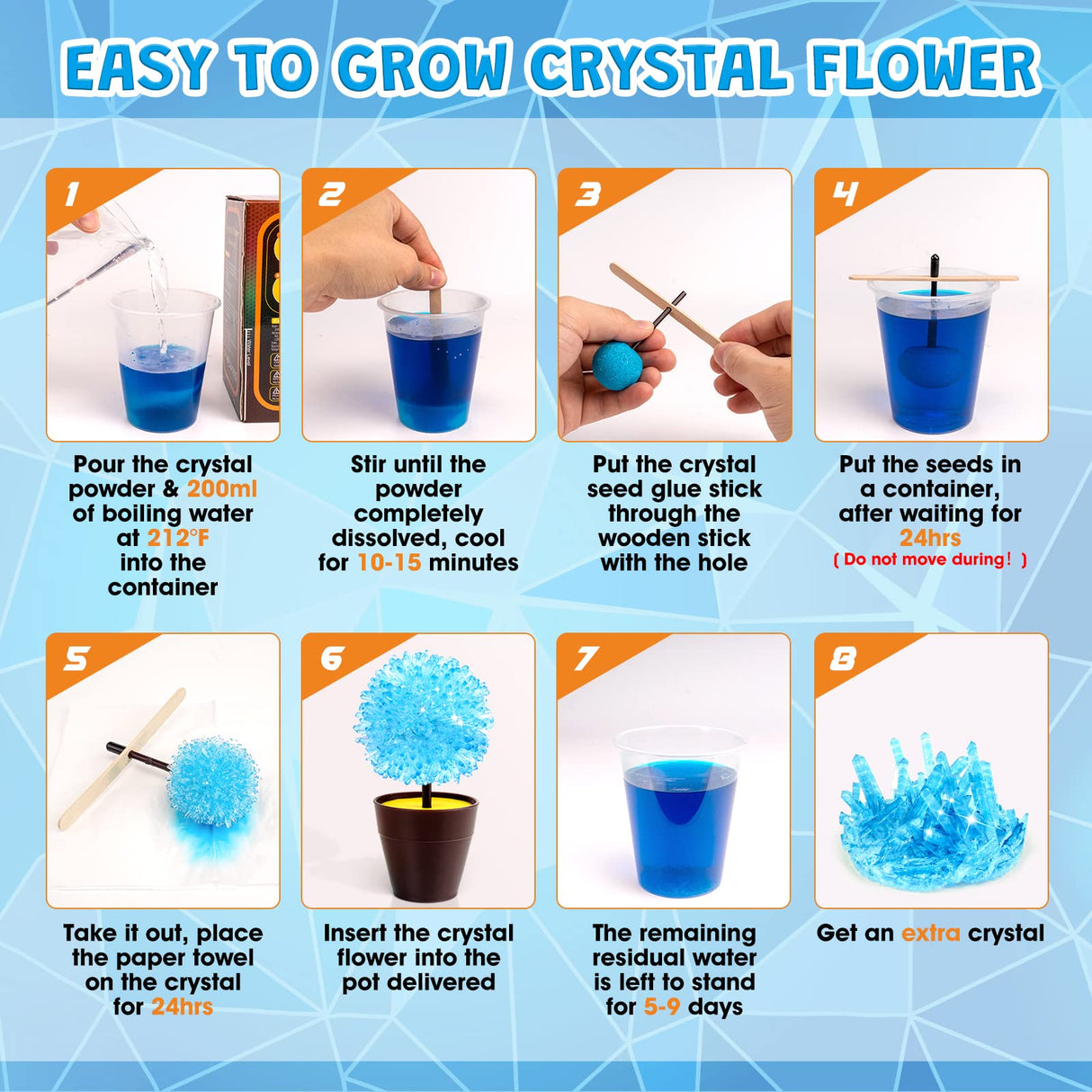 EASY TO GROW CRYSTAL FLOWER

1

Pour the crystal powder & 200ml of boiling water at 212°F into the container

2

Stir until the powder completely dissolved, cool for 10-15 minutes

3

Put the crystal seed glue stick through the wooden stick with the hole

4

Put the seeds in a container, after waiting for 24hrs
( Do not move during! )

5

Take it out, place the paper towel on the crystal for 24hrs

6

Insert the crystal flower into the pot delivered

7

The remaining residual water is left to stand for 5-9 days

8

Get an extra crystal