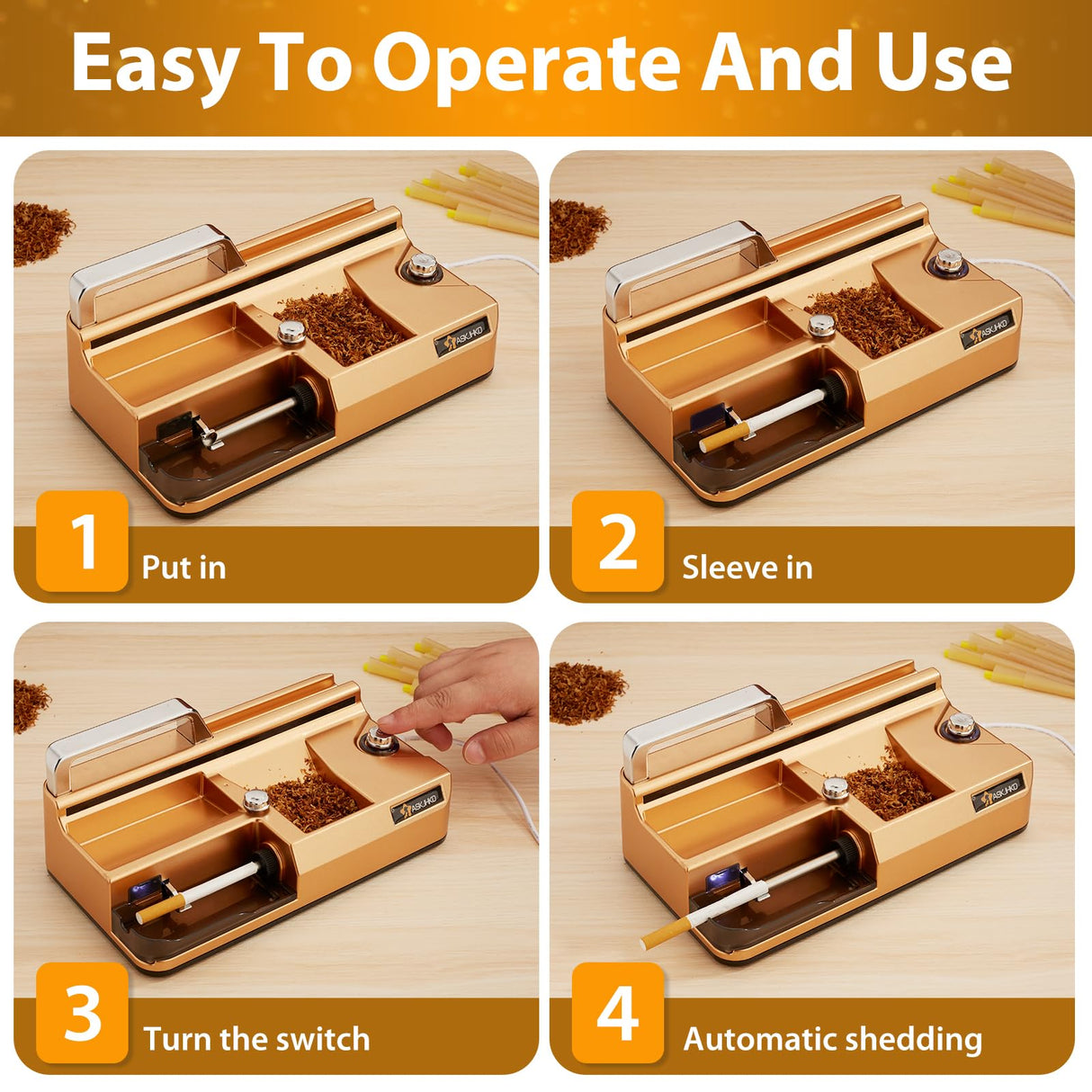 Easy To Operate And Use

ASKUHKO

1 Put in

ASKUHKO

2 Sleeve in

ASKUHKO

3 Turn the switch

ASKUHKO

4 Automatic shedding