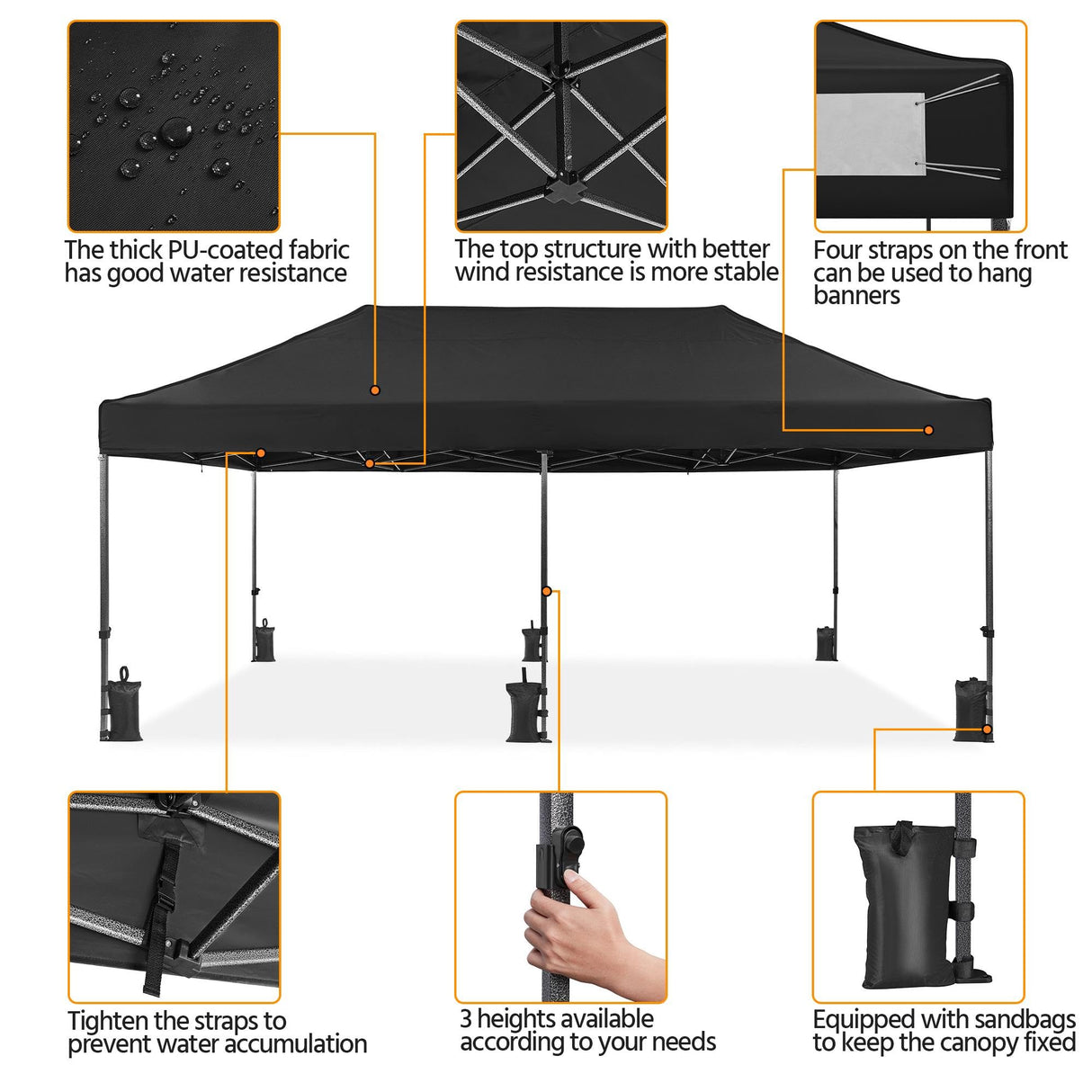 The thick PU-coated fabric has good water resistance

The top structure with better wind resistance is more stable

Four straps on the front can be used to hang banners

Tighten the straps to prevent water accumulation

3 heights available according to your needs

Equipped with sandbags to keep the canopy fixed