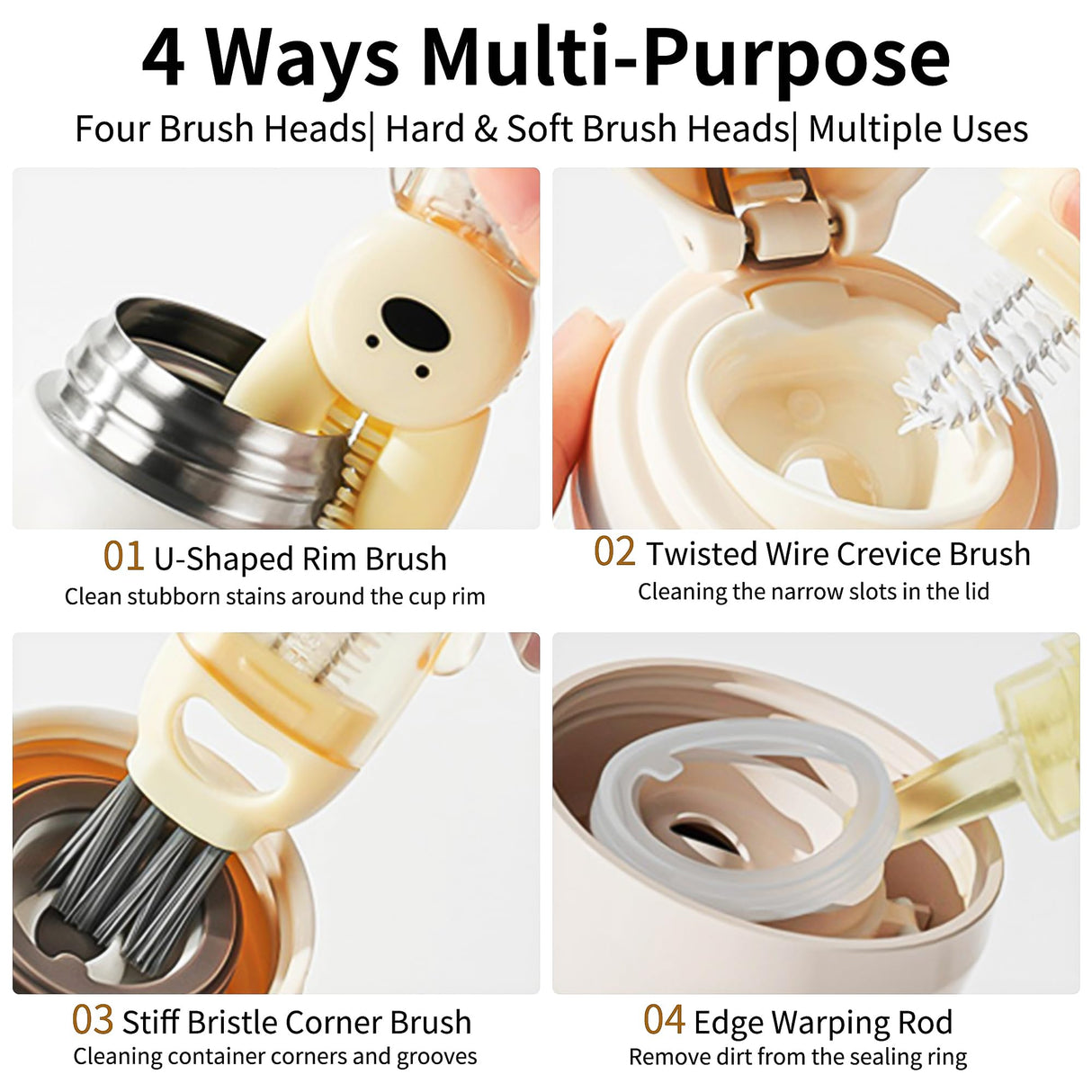 4 Ways Multi-Purpose

Four Brush Heads| Hard & Soft Brush Heads| Multiple Uses

01 U-Shaped Rim Brush
Clean stubborn stains around the cup rim

02 Twisted Wire Crevice Brush
Cleaning the narrow slots in the lid

03 Stiff Bristle Corner Brush
Cleaning container corners and grooves

04 Edge Warping Rod
Remove dirt from the sealing ring