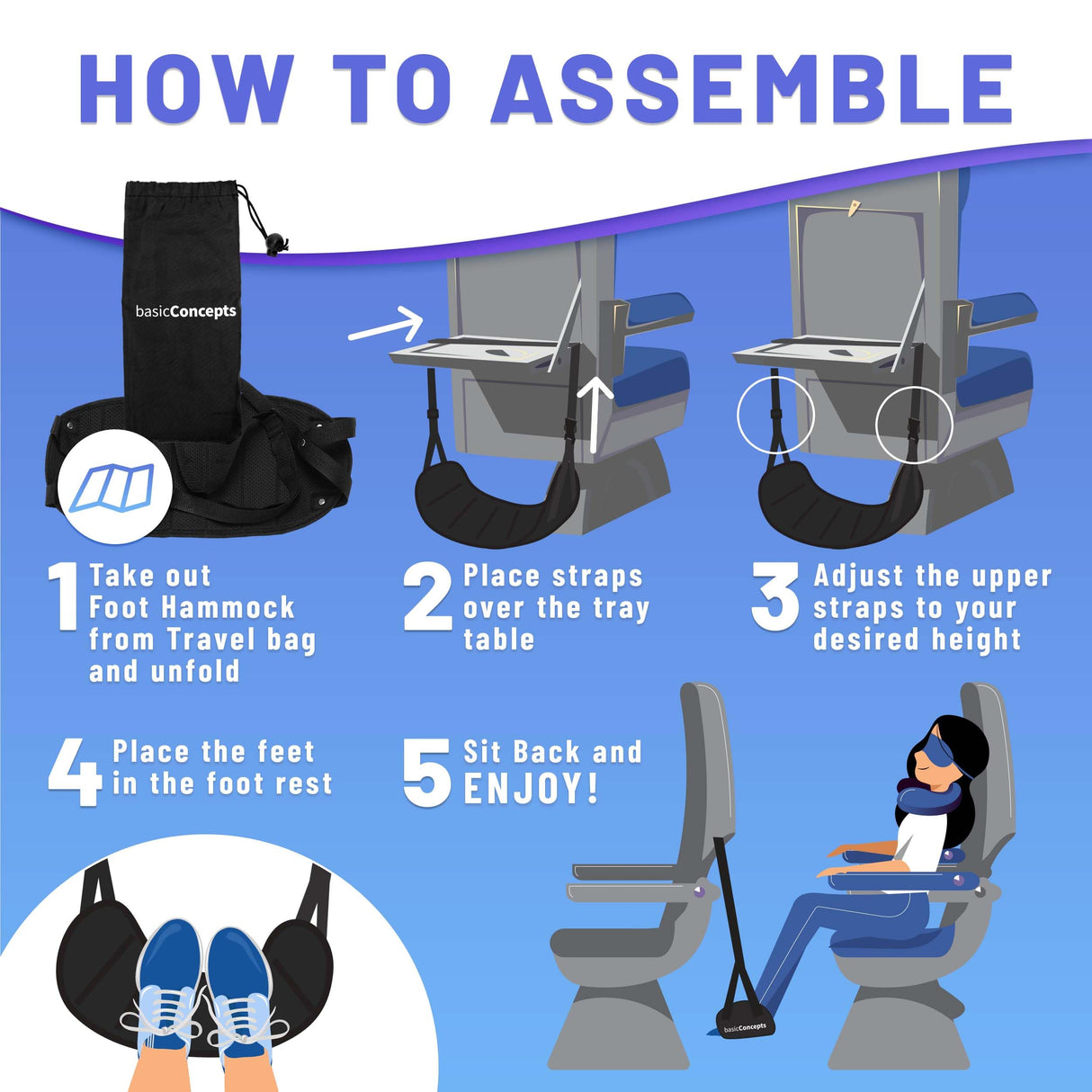 HOW TO ASSEMBLE

basicConcepts

1 Take out Foot Hammock from Travel bag and unfold

2 Place straps over the tray table

3 Adjust the upper straps to your desired height

4 Place the feet in the foot rest

5 Sit Back and ENJOY!

basicConcepts