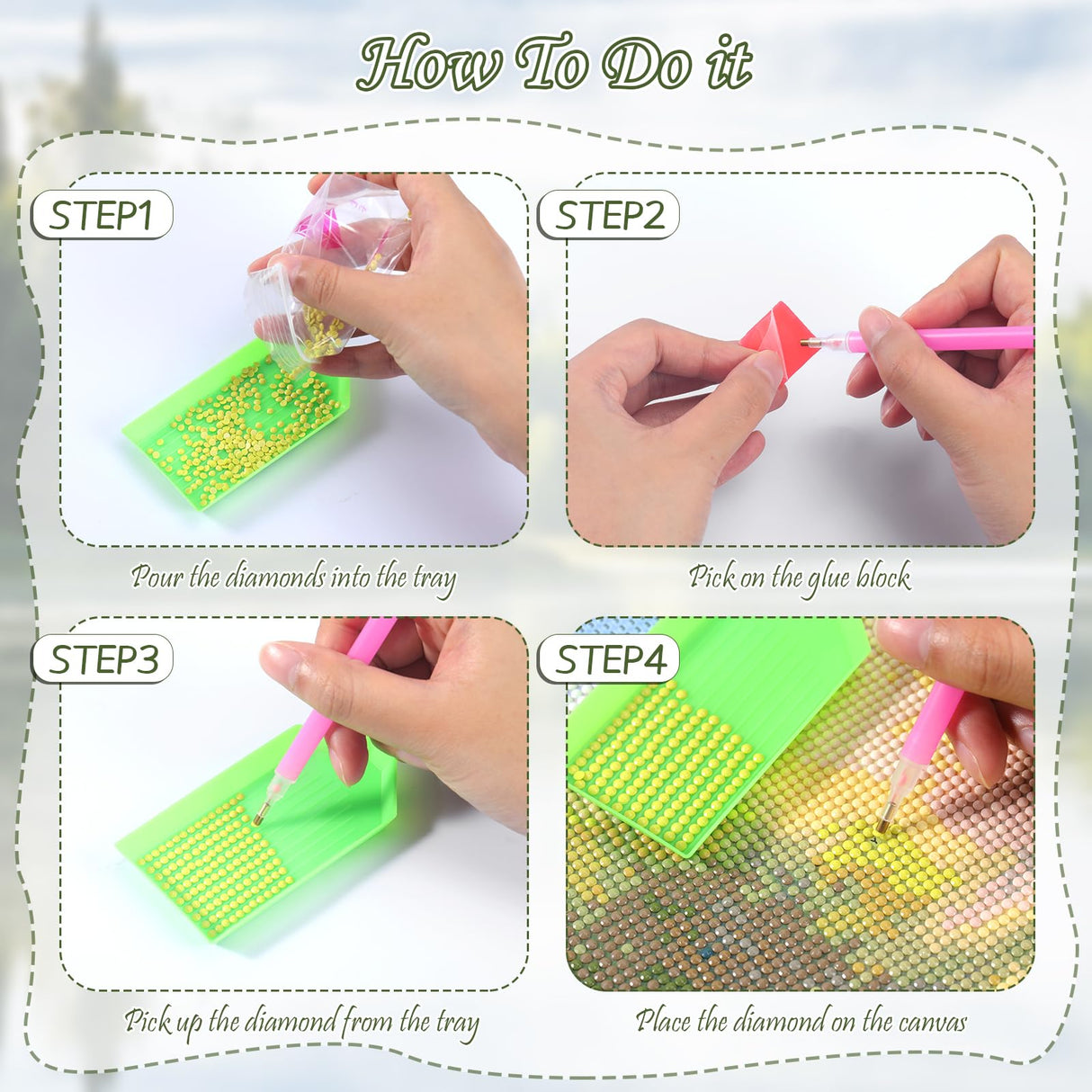 How To Do it

STEP1

Pour the diamonds into the tray

STEP2

Pick on the glue block

STEP3

Pick up the diamond from the tray

STEP4

Place the diamond on the canvas