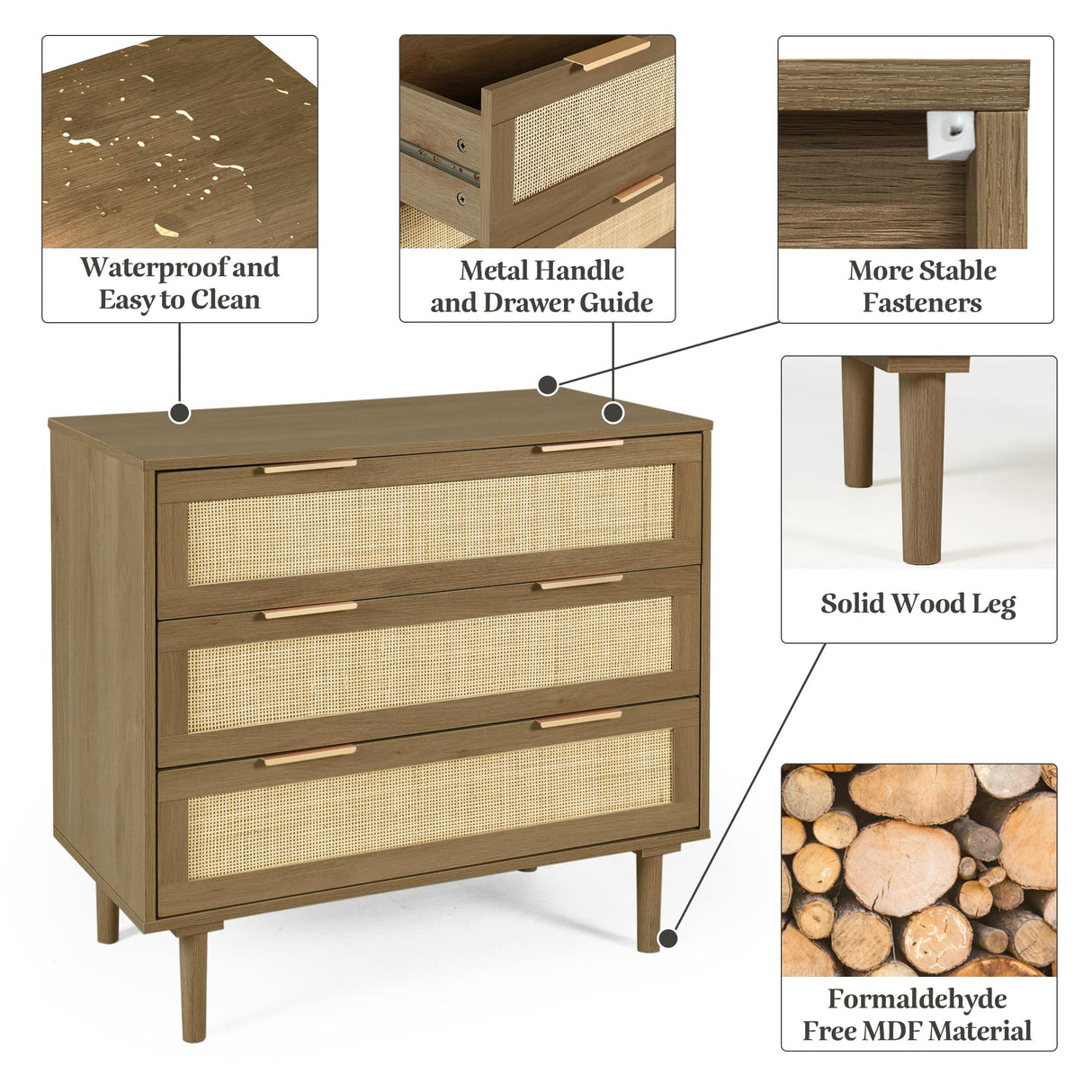 Waterproof and Easy to Clean

Metal Handle and Drawer Guide

More Stable Fasteners

Solid Wood Leg

Formaldehyde Free MDF Material