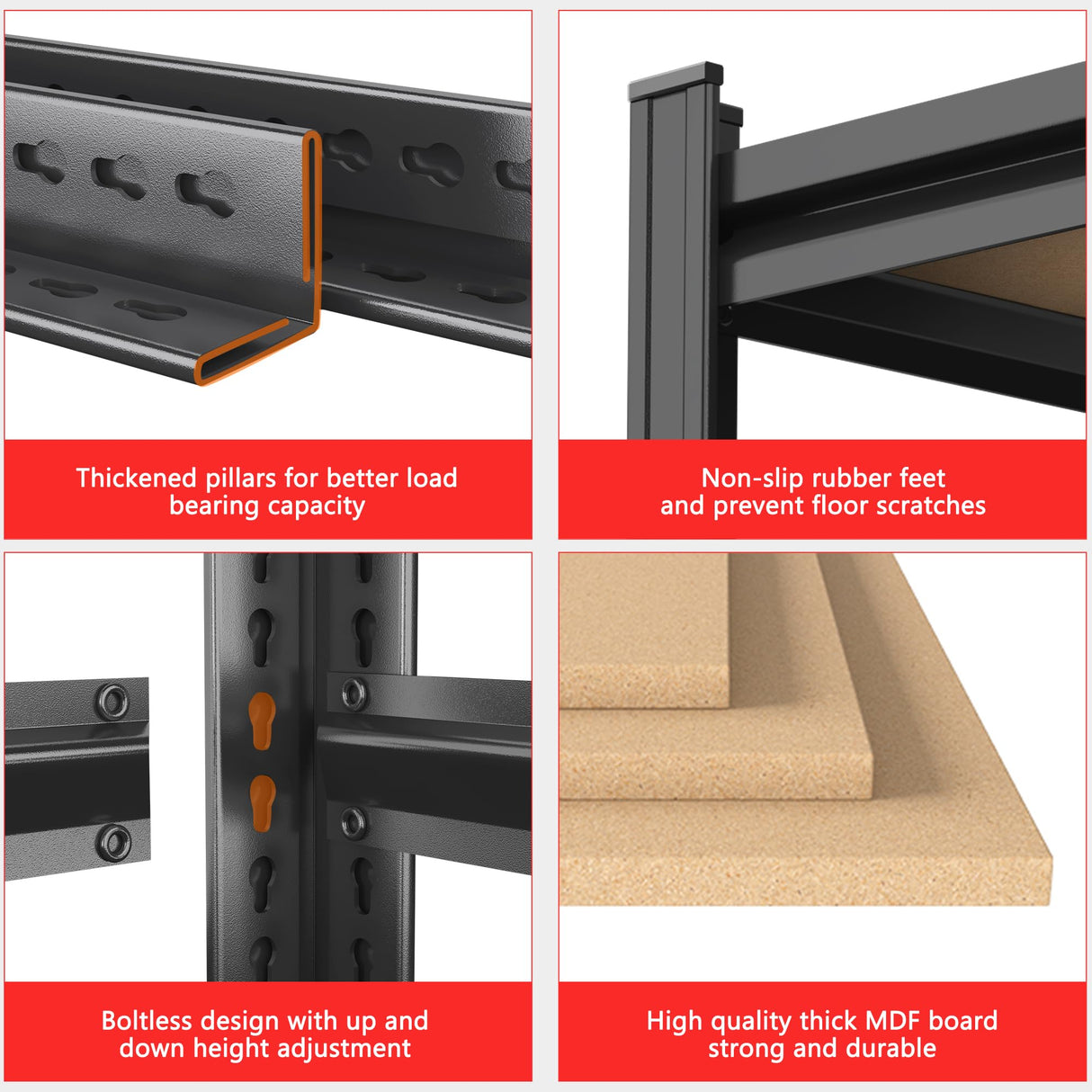 Thickened pillars for better load bearing capacity

Non-slip rubber feet and prevent floor scratches

Boltless design with up and down height adjustment

High quality thick MDF board strong and durable