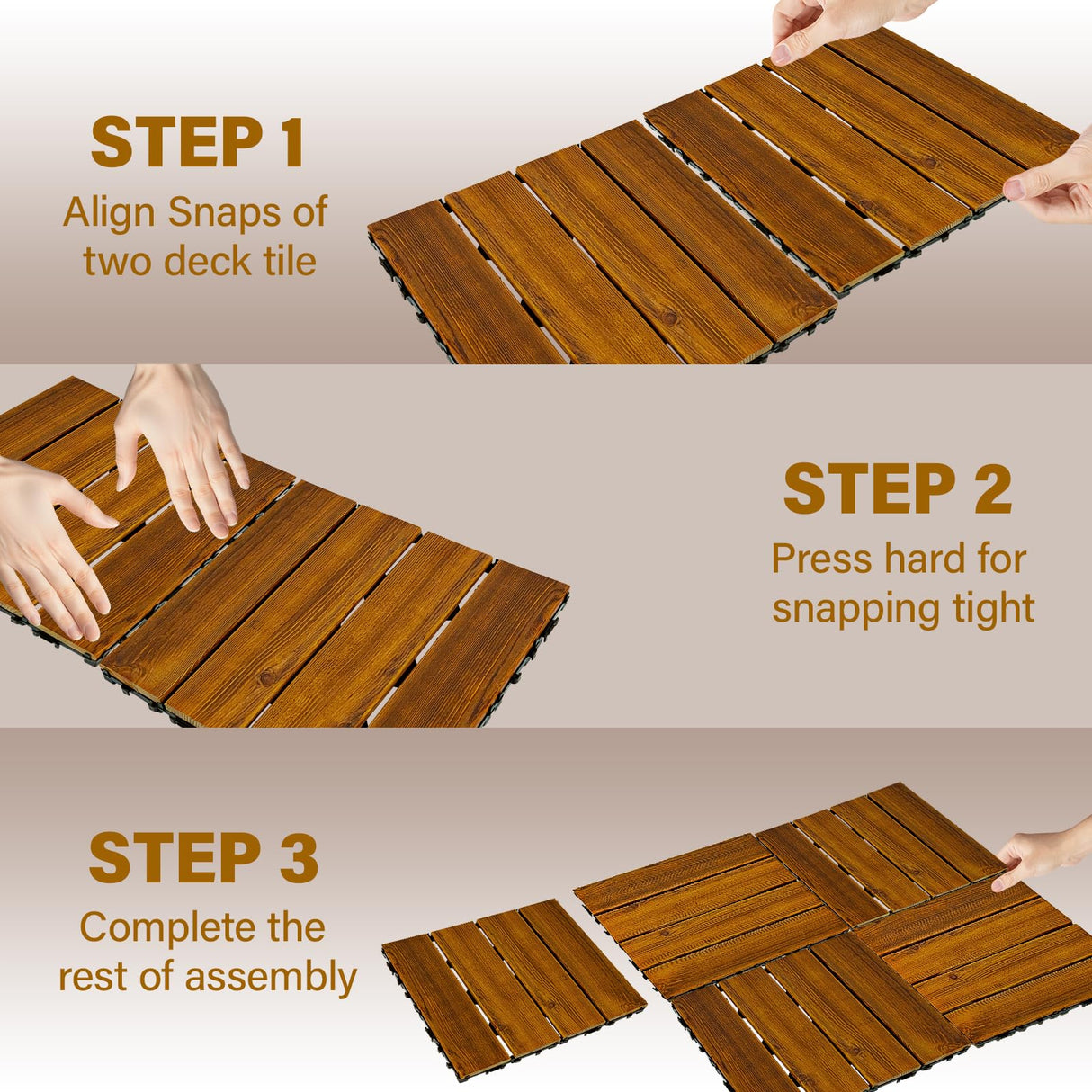 STEP 1
Align Snaps of two deck tile

STEP 2
Press hard for snapping tight

STEP 3
Complete the rest of assembly