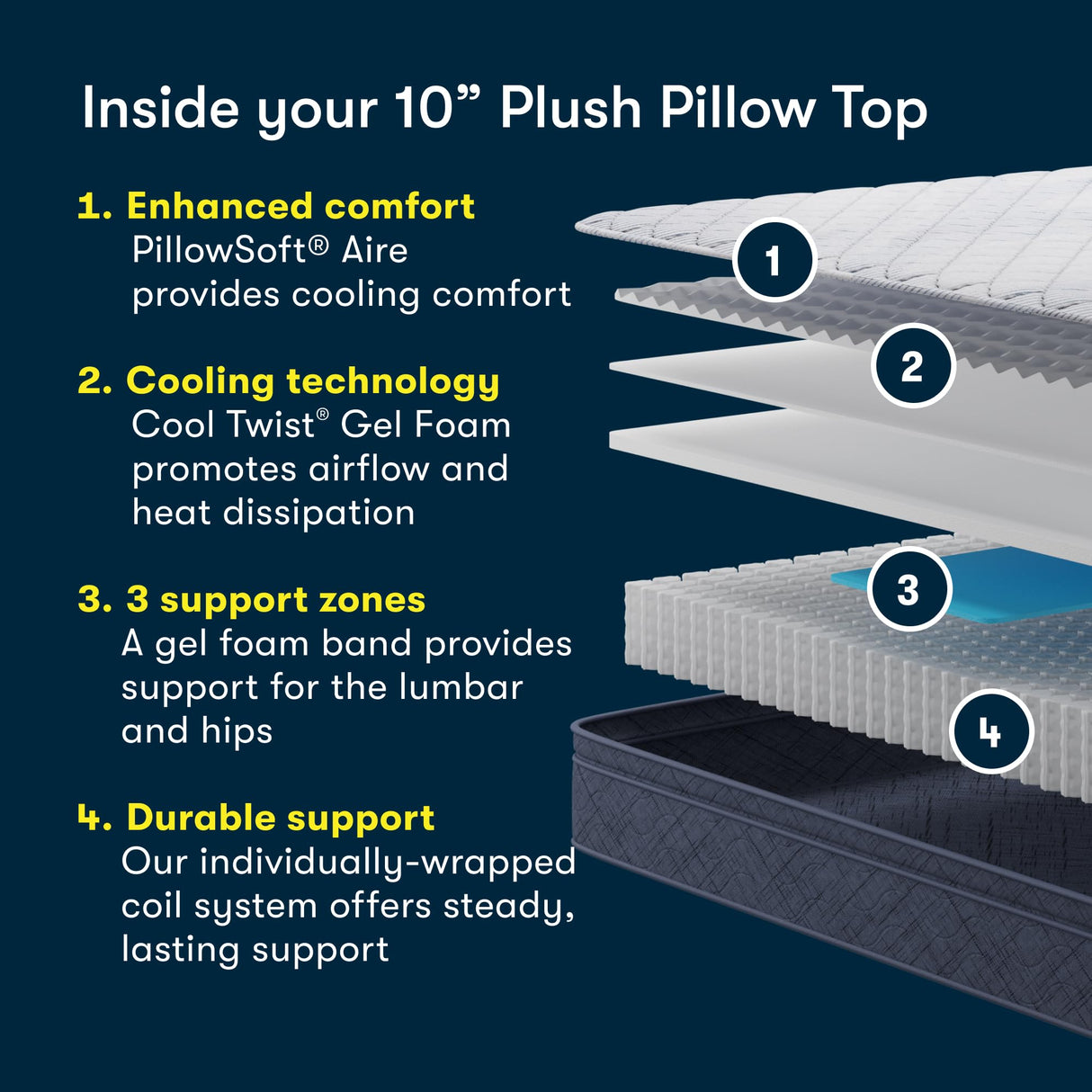 Inside your 10” Plush Pillow Top

1. Enhanced comfort
PillowSoft® Aire provides cooling comfort

2. Cooling technology
Cool Twist® Gel Foam promotes airflow and heat dissipation

3. 3 support zones
A gel foam band provides support for the lumbar and hips

4. Durable support
Our individually-wrapped coil system offers steady, lasting support

1

2

3

4